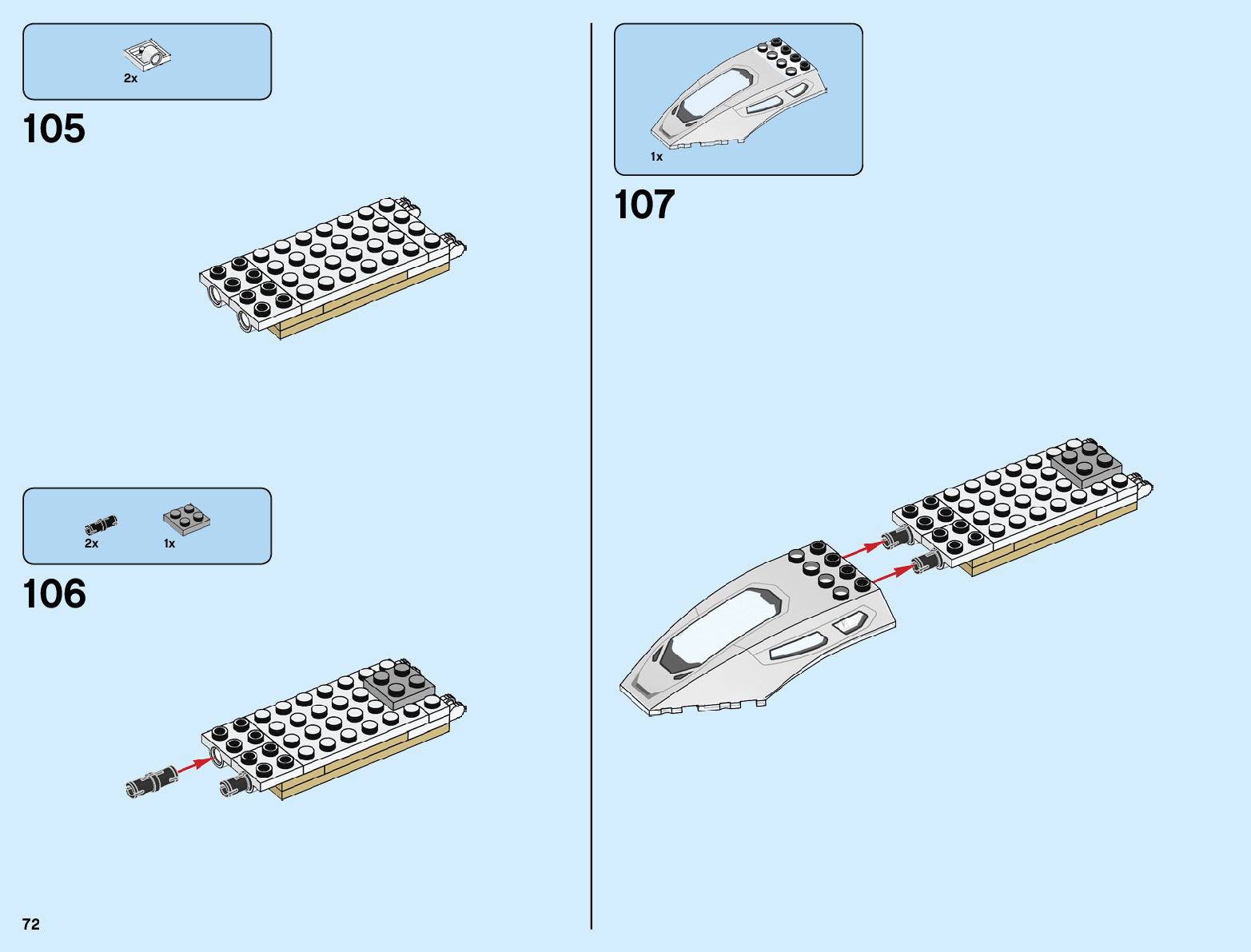 2x

105

2x
1x

106

72

1x

107