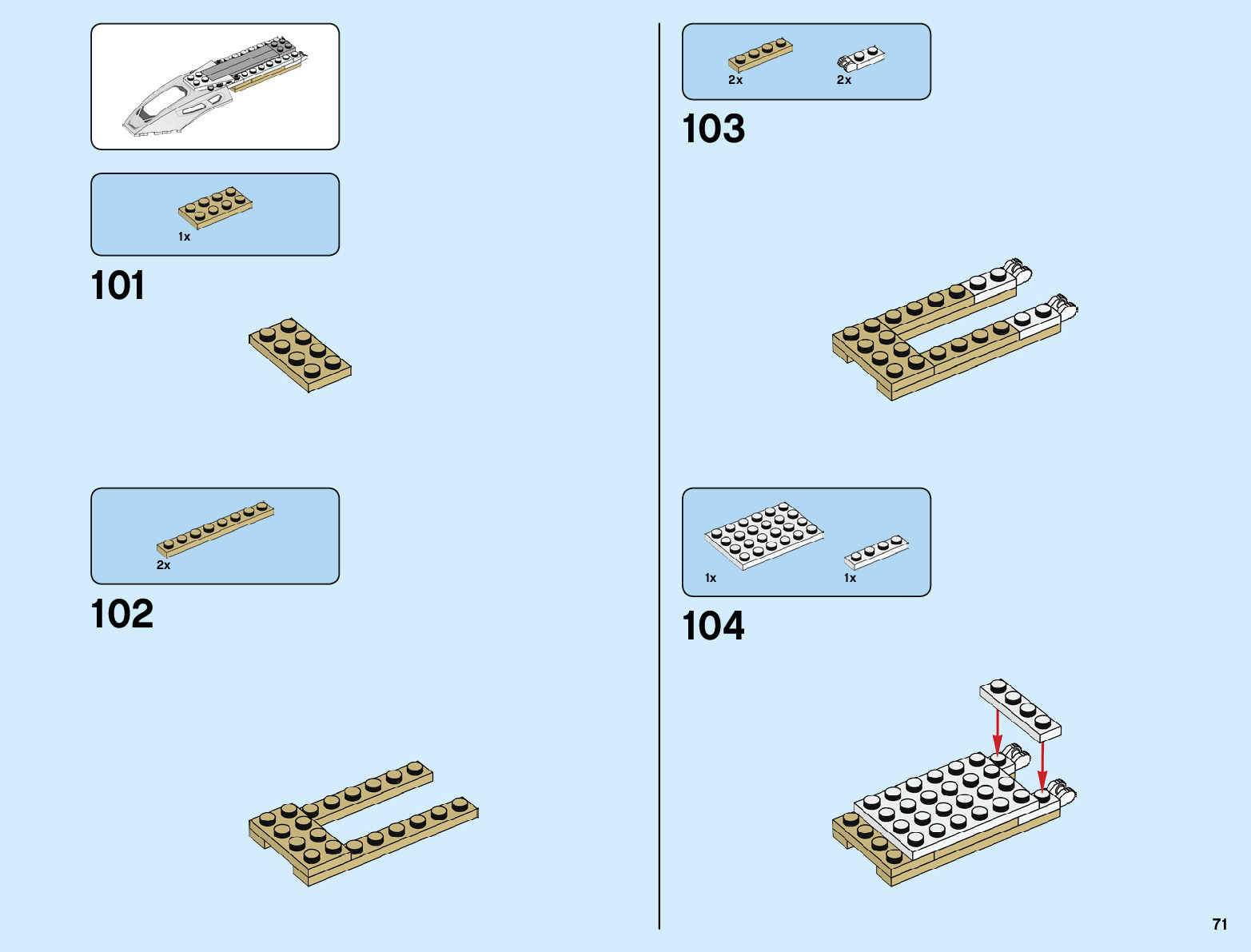 1x

101

2x

102

2x 2x

103

1x 1x

104

71