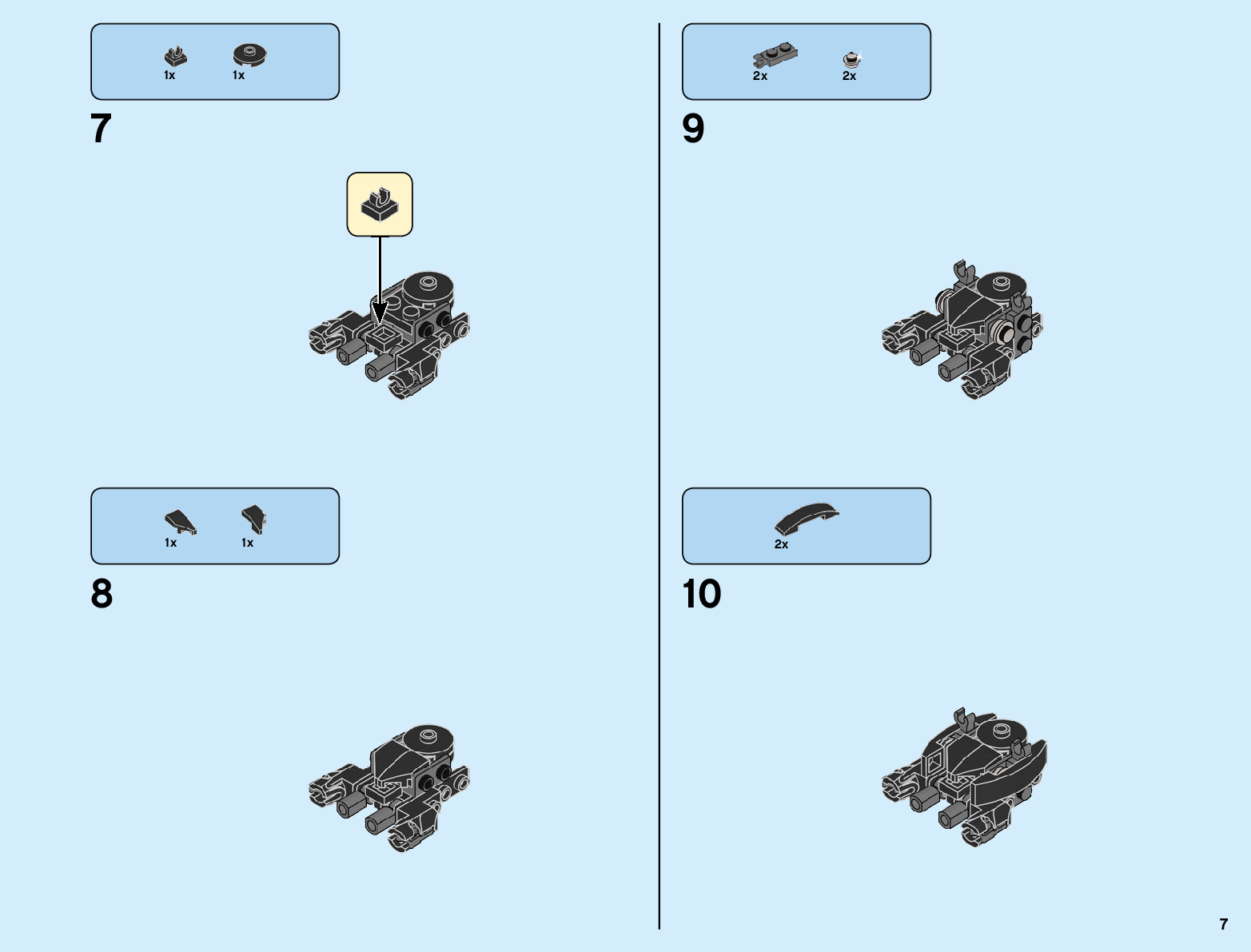 1x 1x

7

1x 1x

8

2x 2x

9

2x

10

7