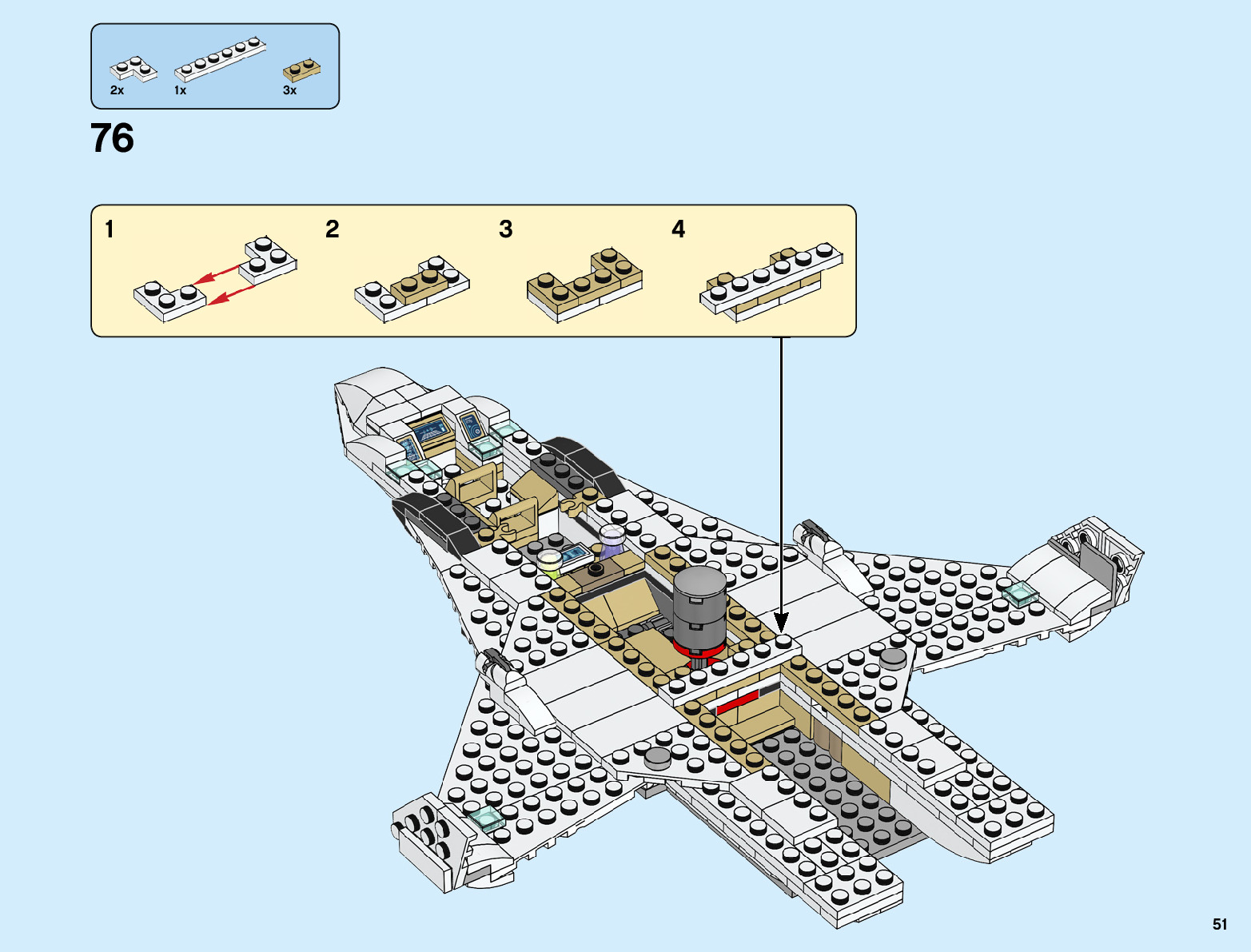 2x
1x
3x

76

1
2
3
4

51