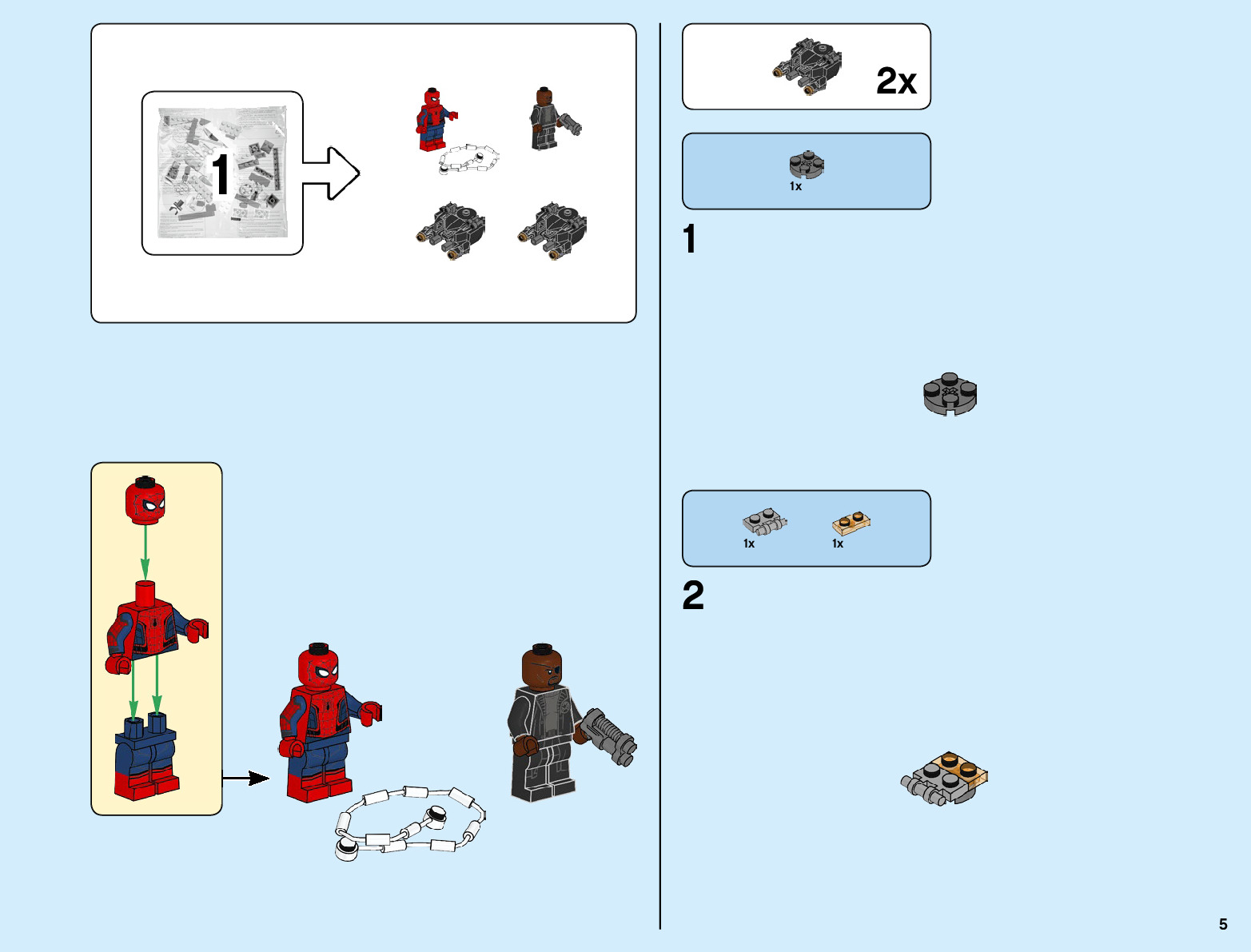 1

2x

1x

1

1x

1x

2

5