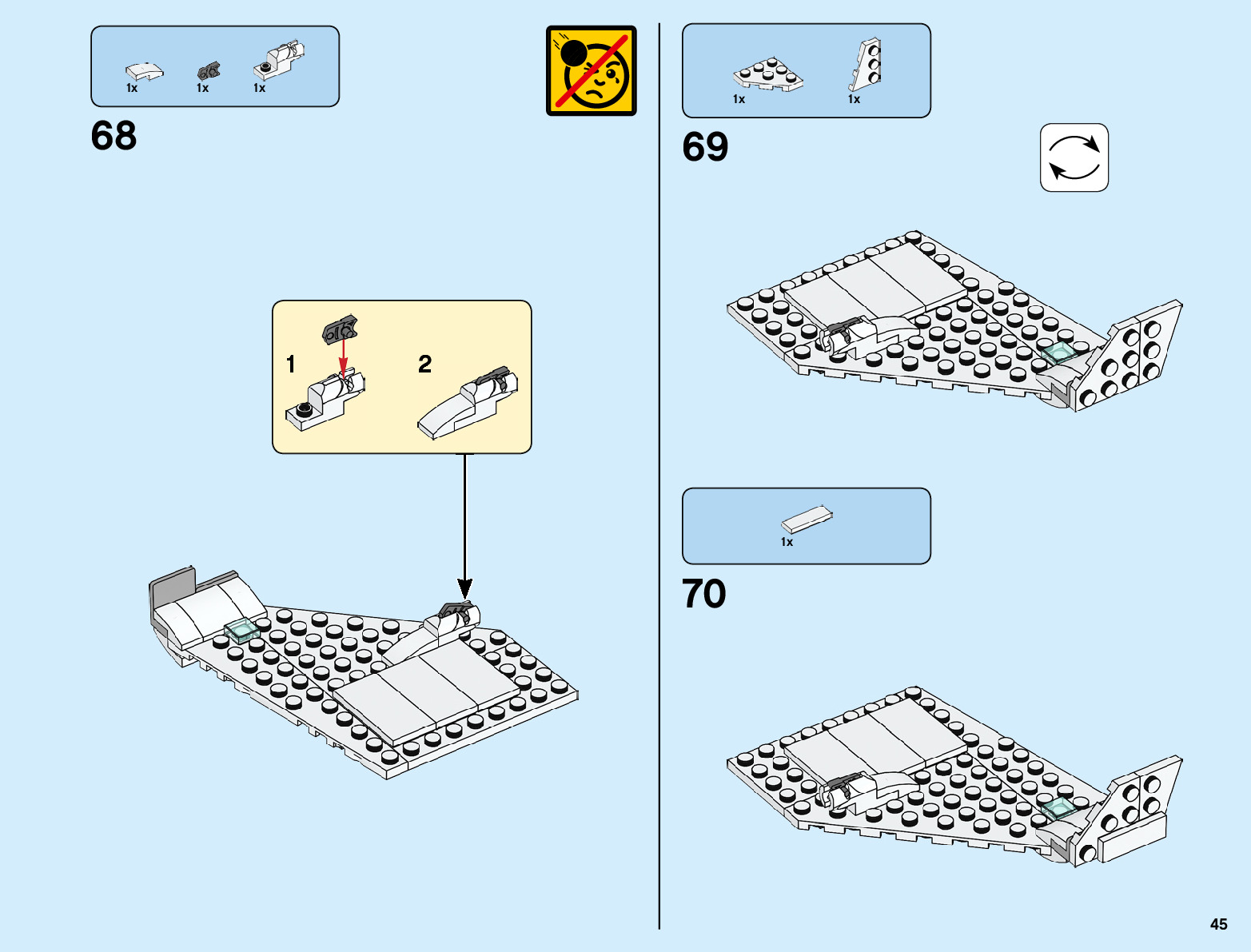 1x 1x 1x

68

1

2

1x 1x

69

1x

70

45