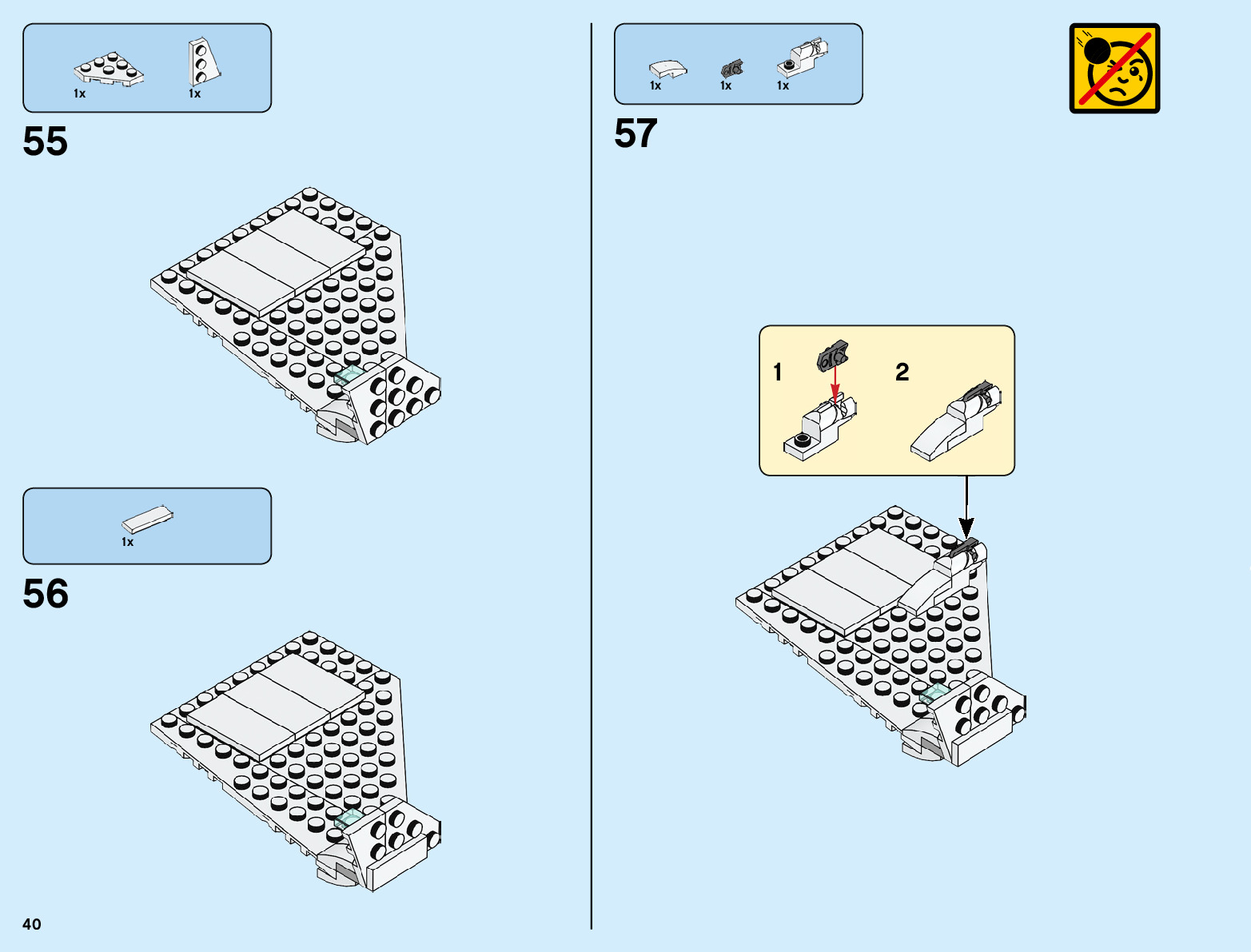 1x 1x

55

1x

56

40

1x 1x 1x

57

1

2