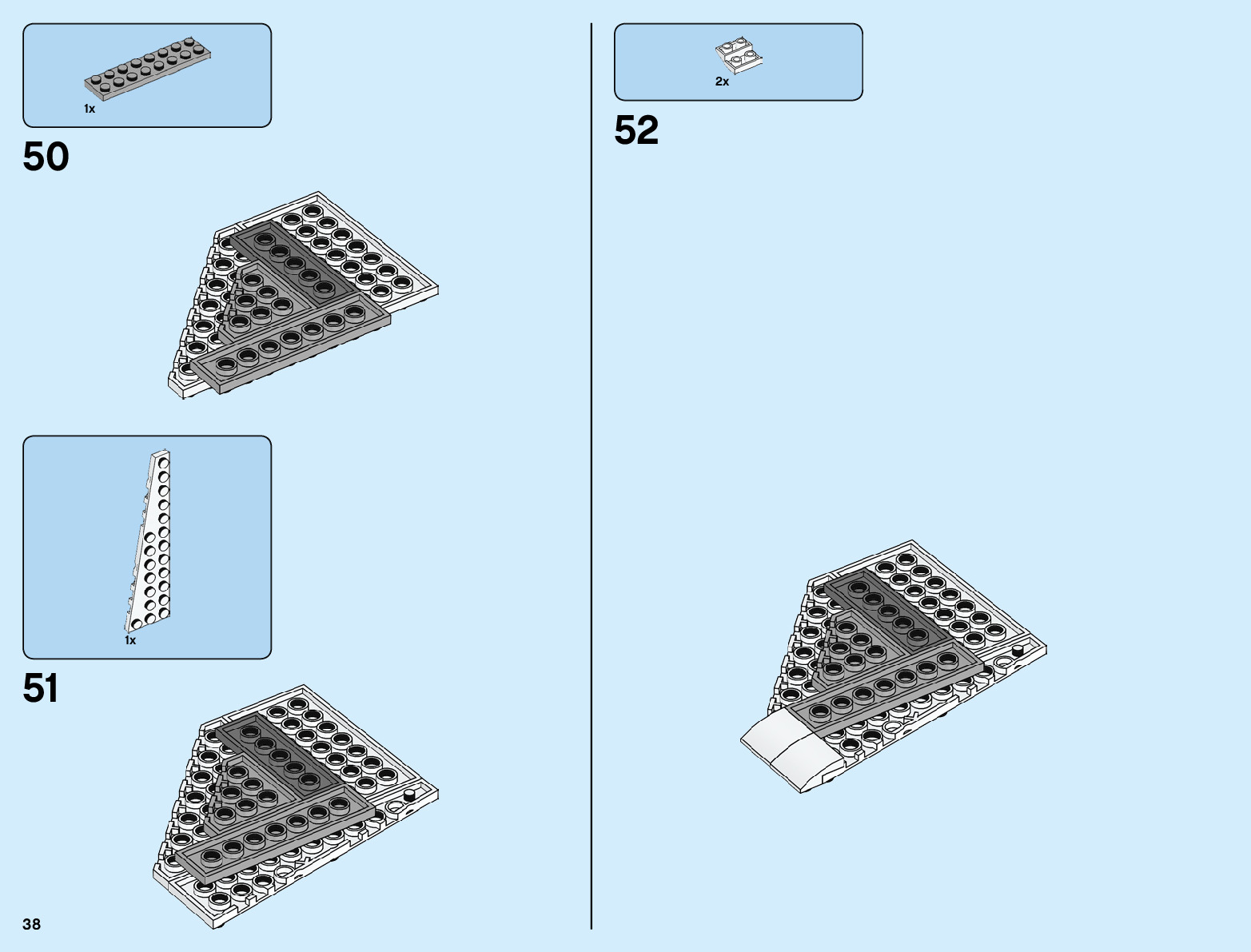 1x

50

1x

51

38

2x

52