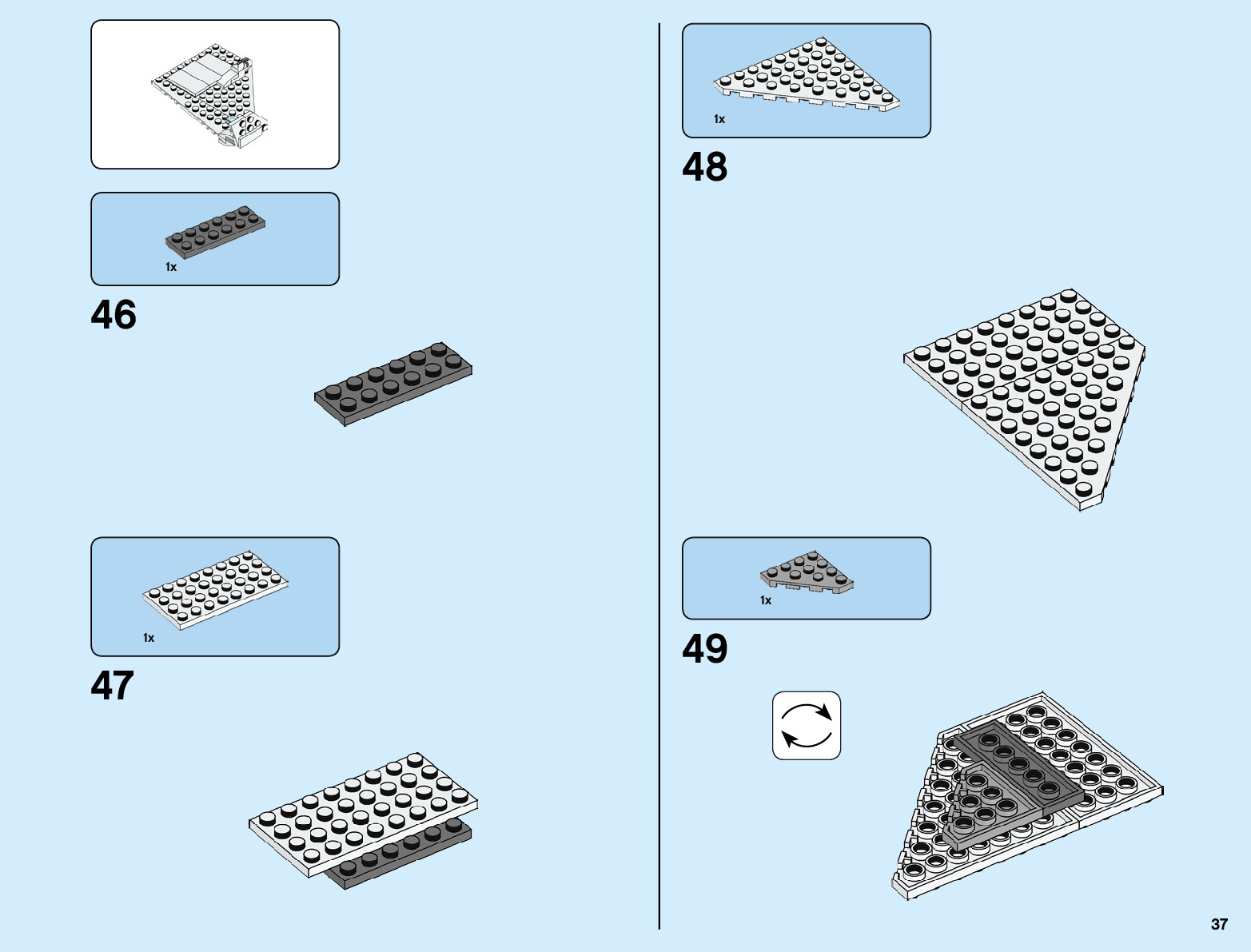 1x

46

1x

47

1x

48

1x

49

37