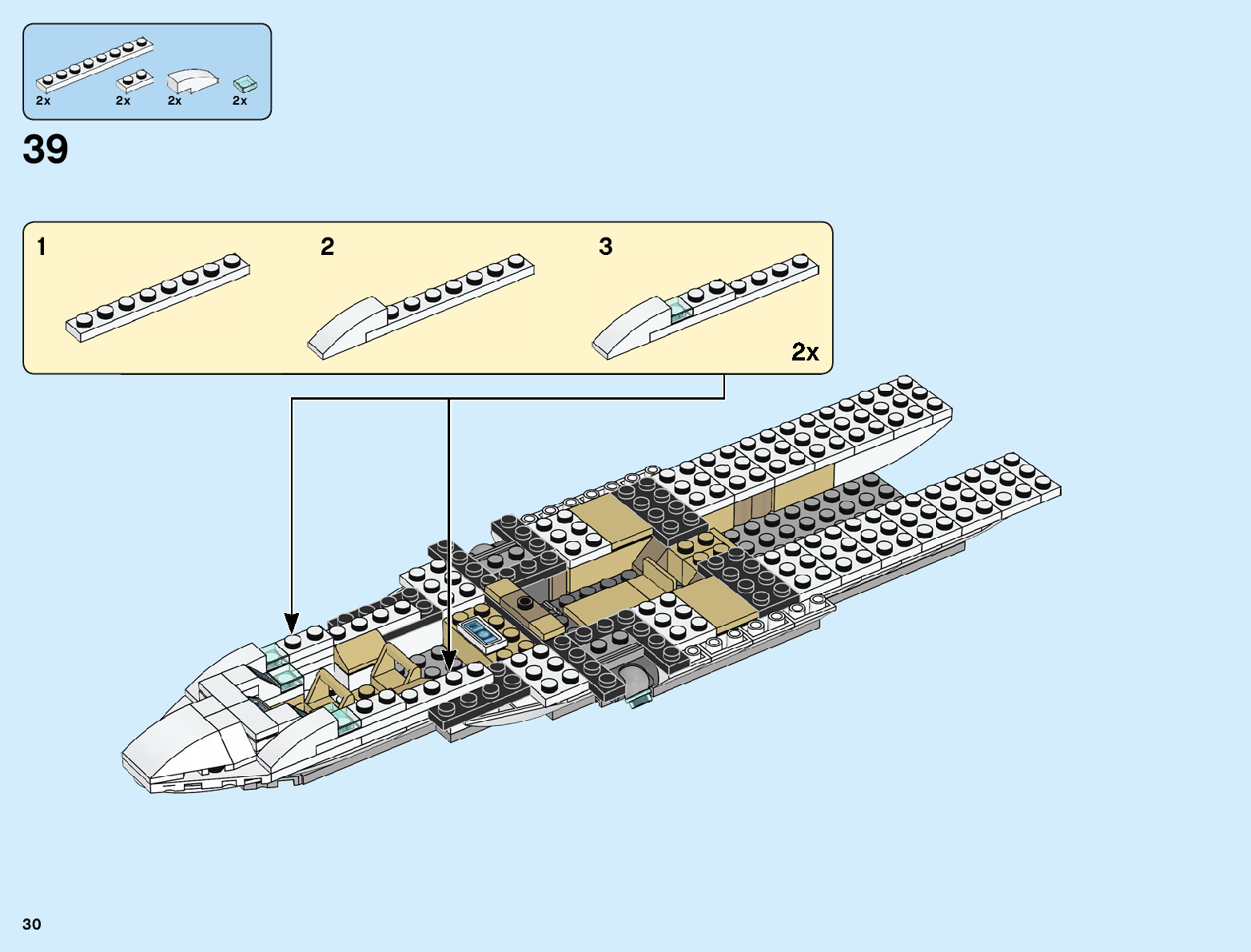 2x 2x 2x 2x

39

1

2

3

2x

30