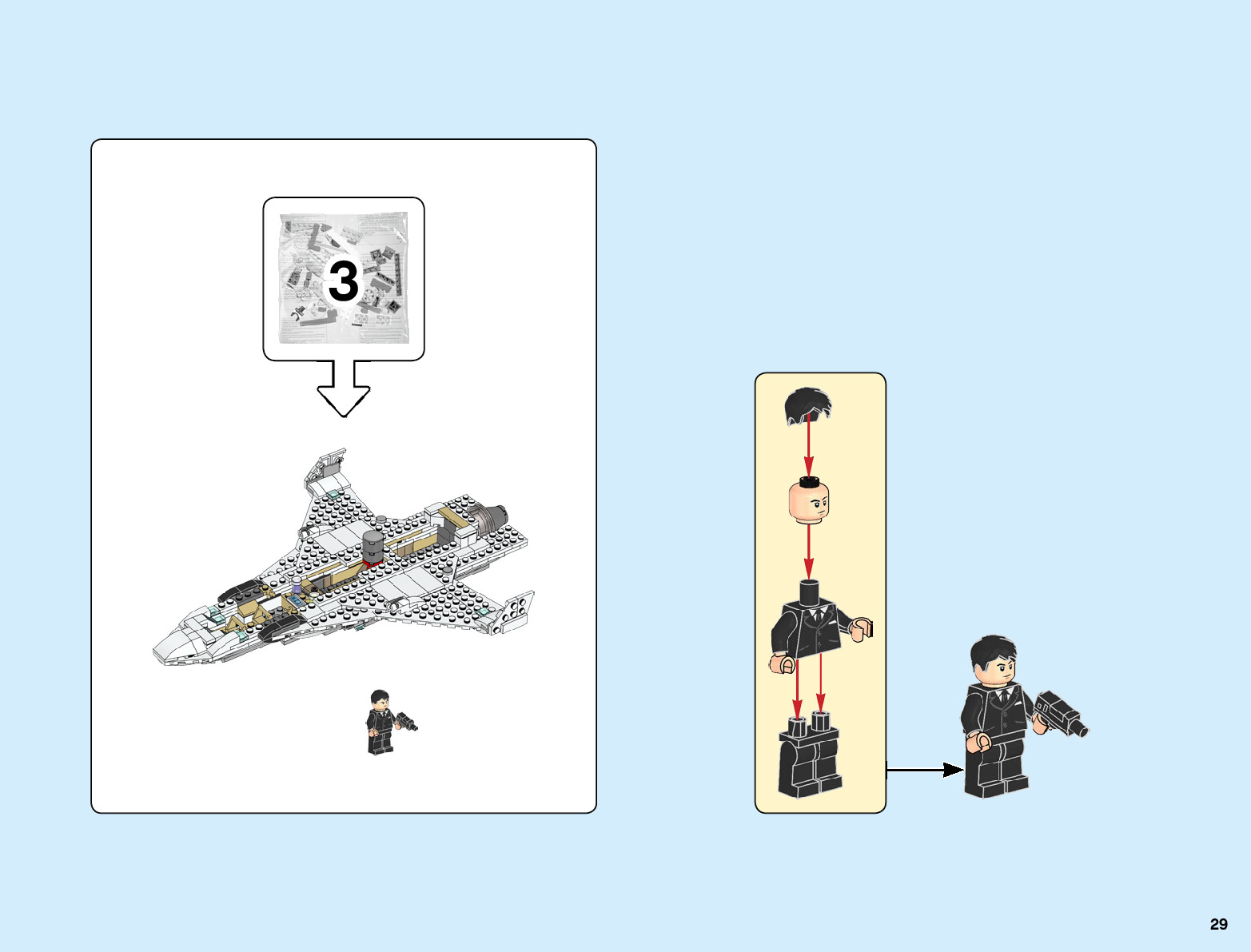 3

29