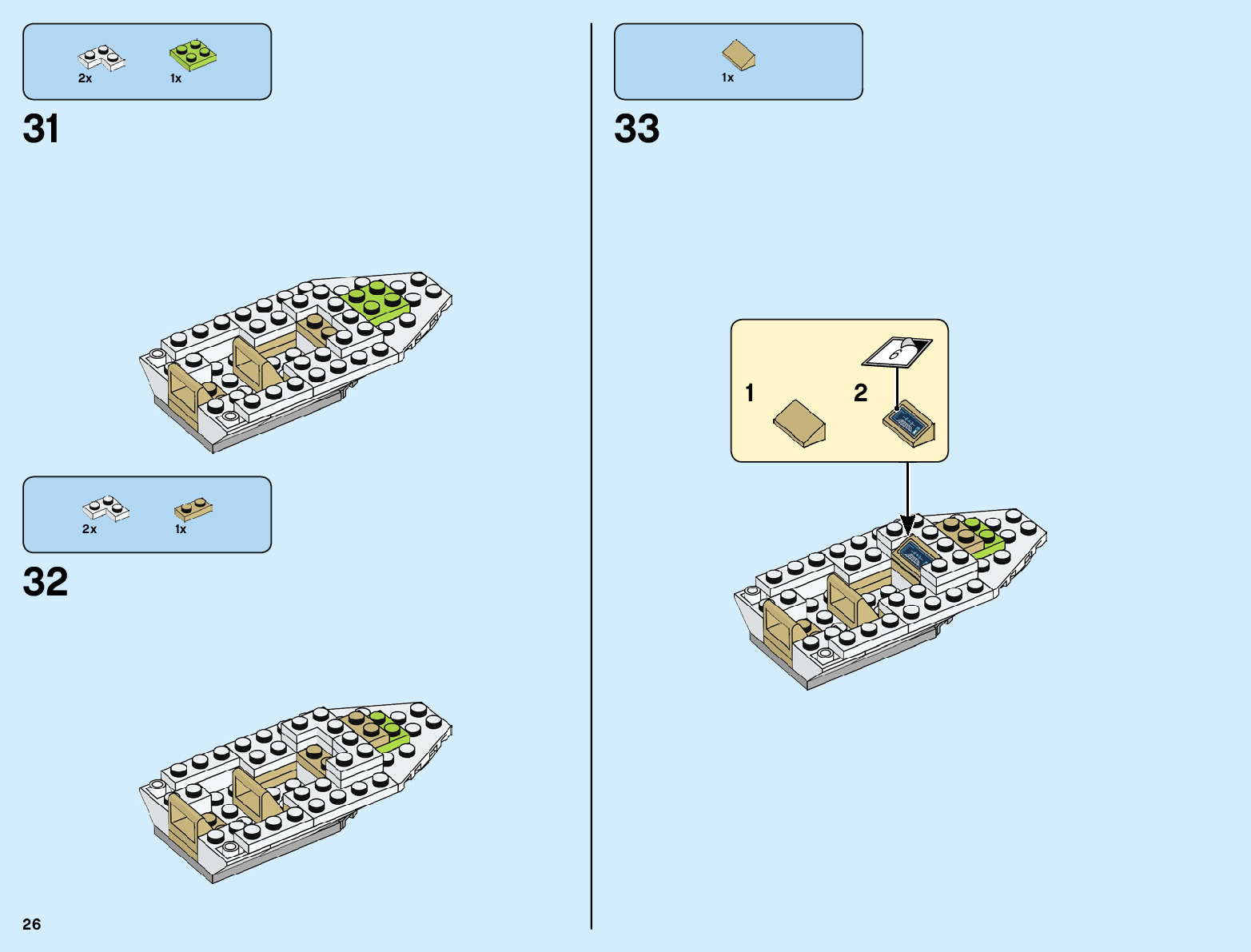 2x 1x

31

2x 1x

32

1x

33

1 2

6

26