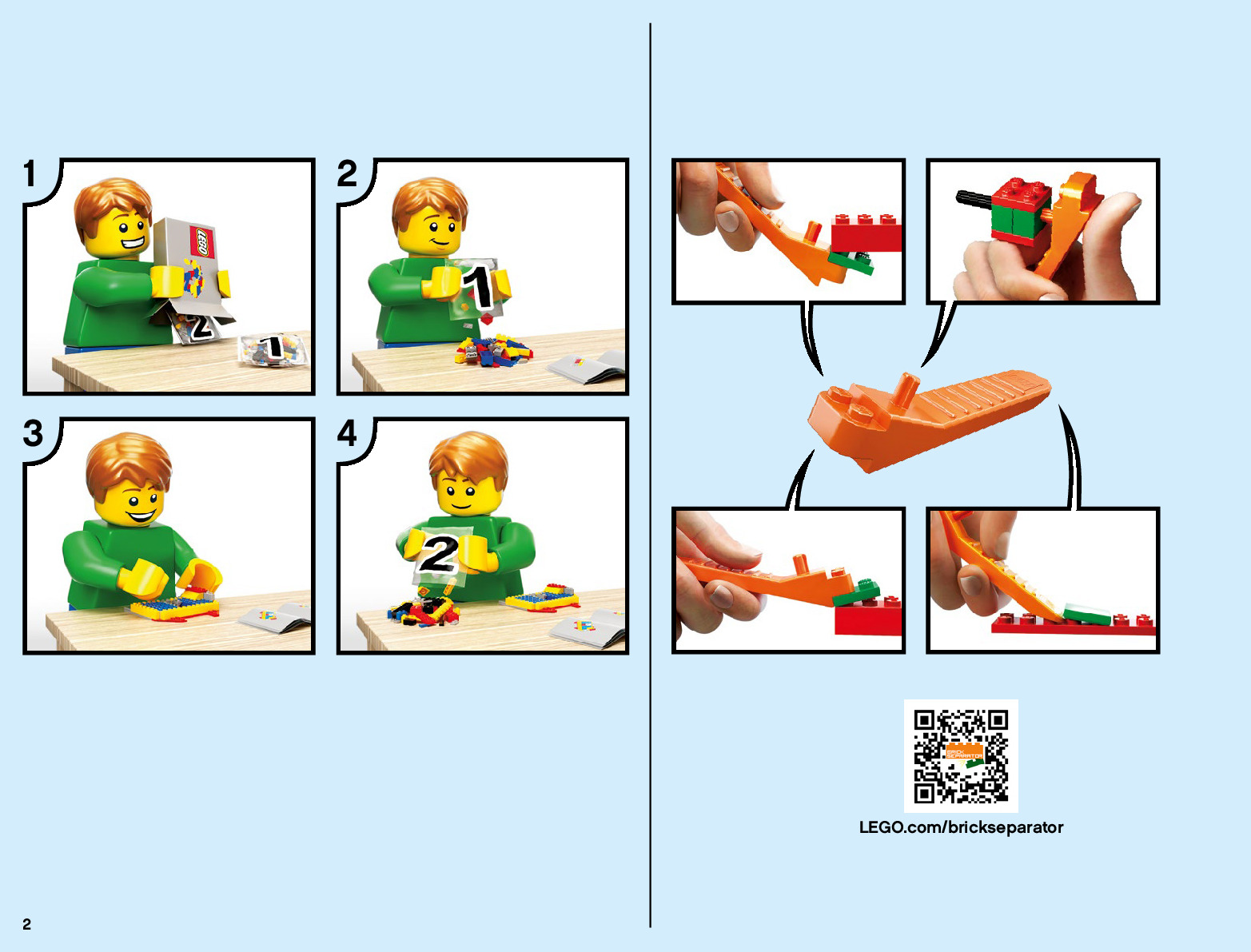 1

LEGO

2

1

2

1

3

4

2

BRICK SEPARATOR

LEGO.com/brickseparator

2