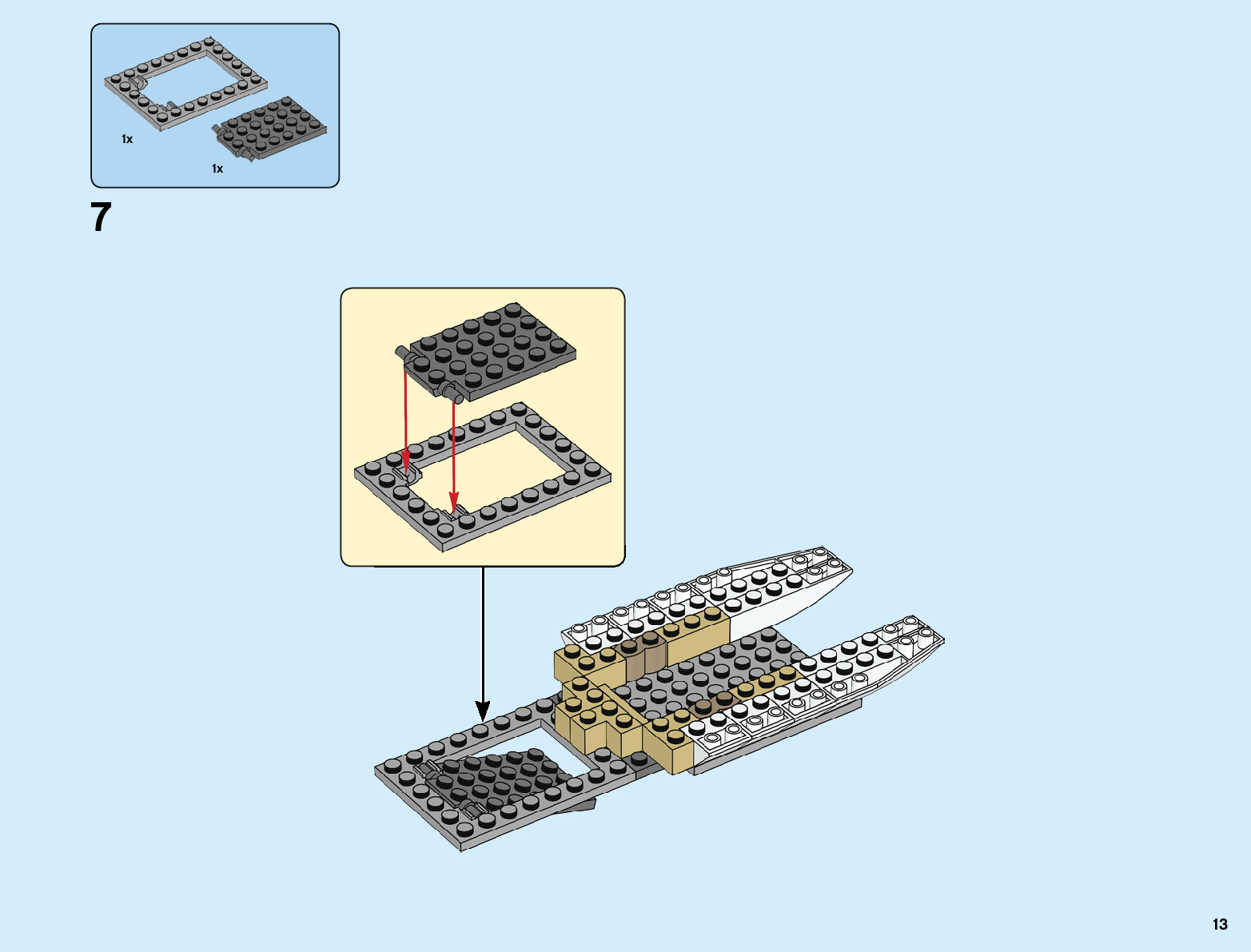 1x

1x

7

13