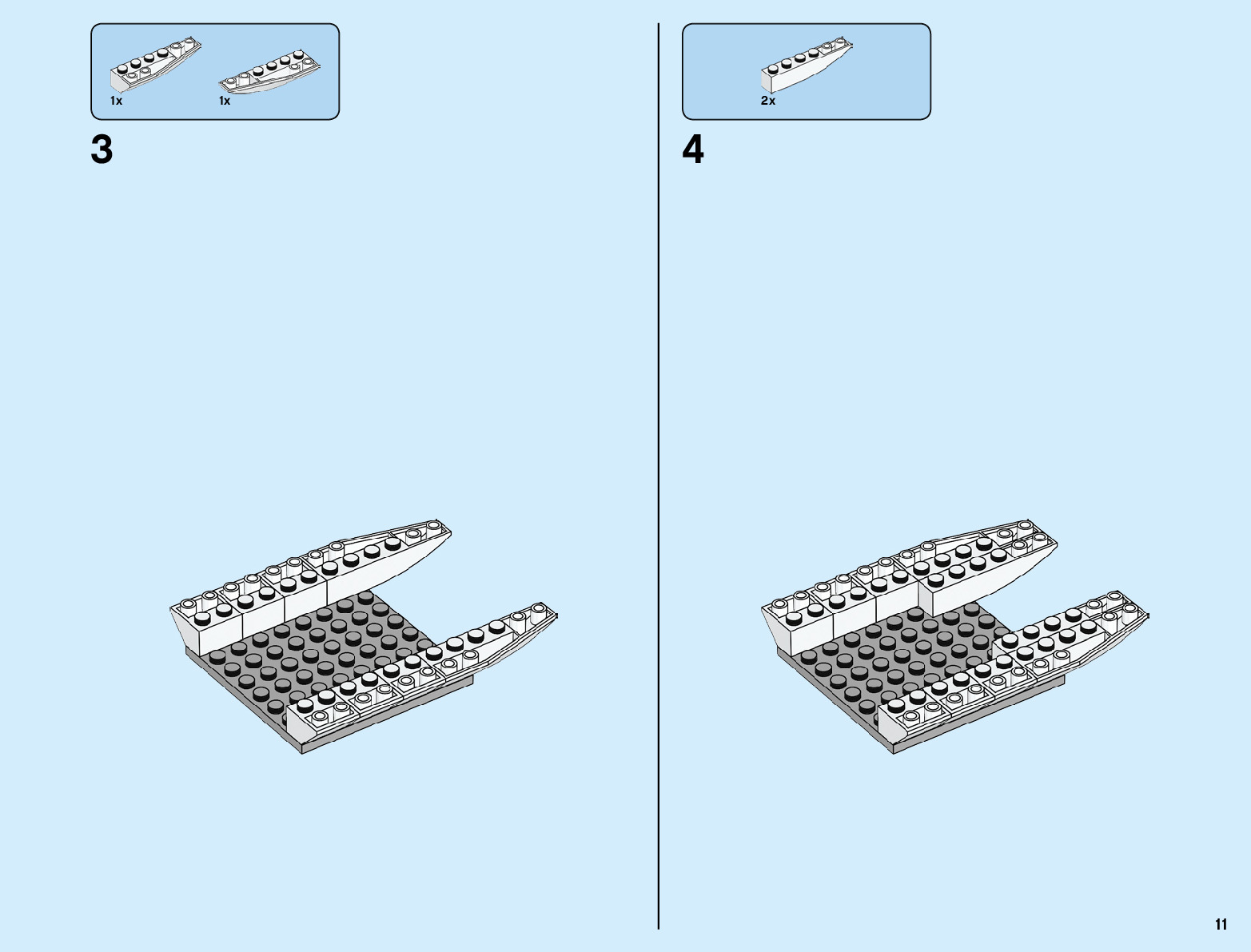 1x 1x

3

2x

4

11