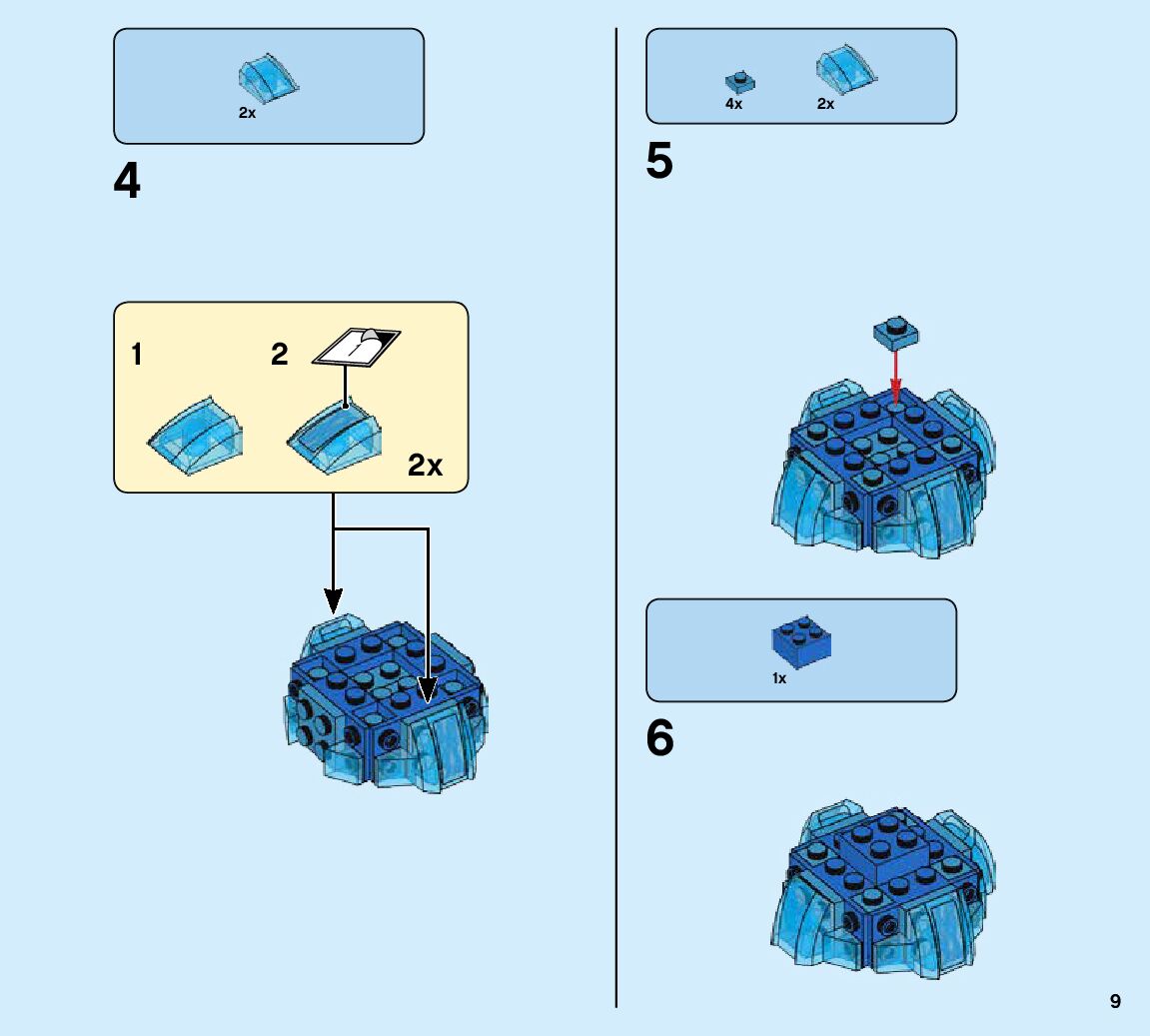 2x

4

1

2

2x

4x 2x

5

1x

6

9