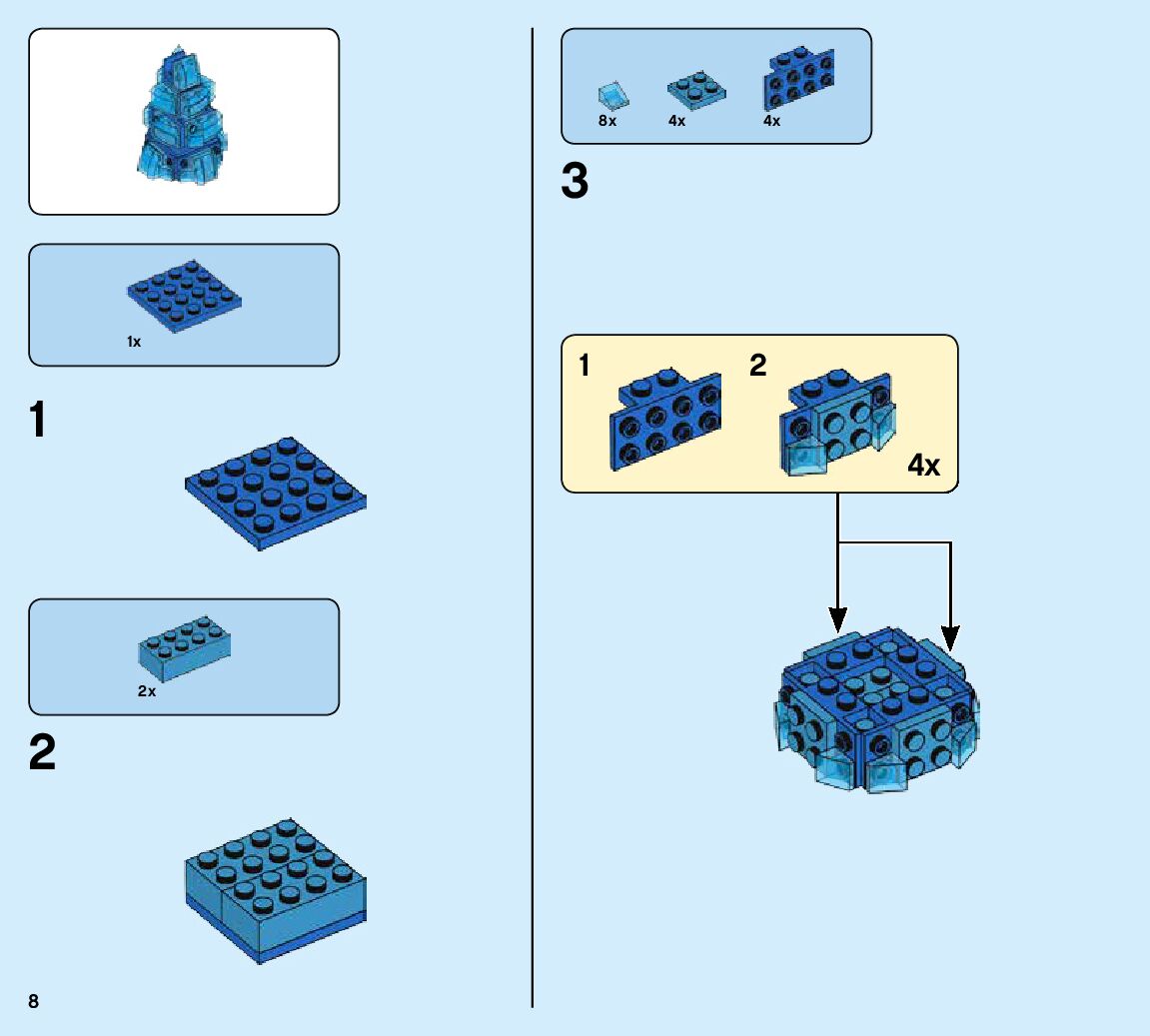 1x

1

2x

2

8

8x 4x 4x

3

1 2

4x