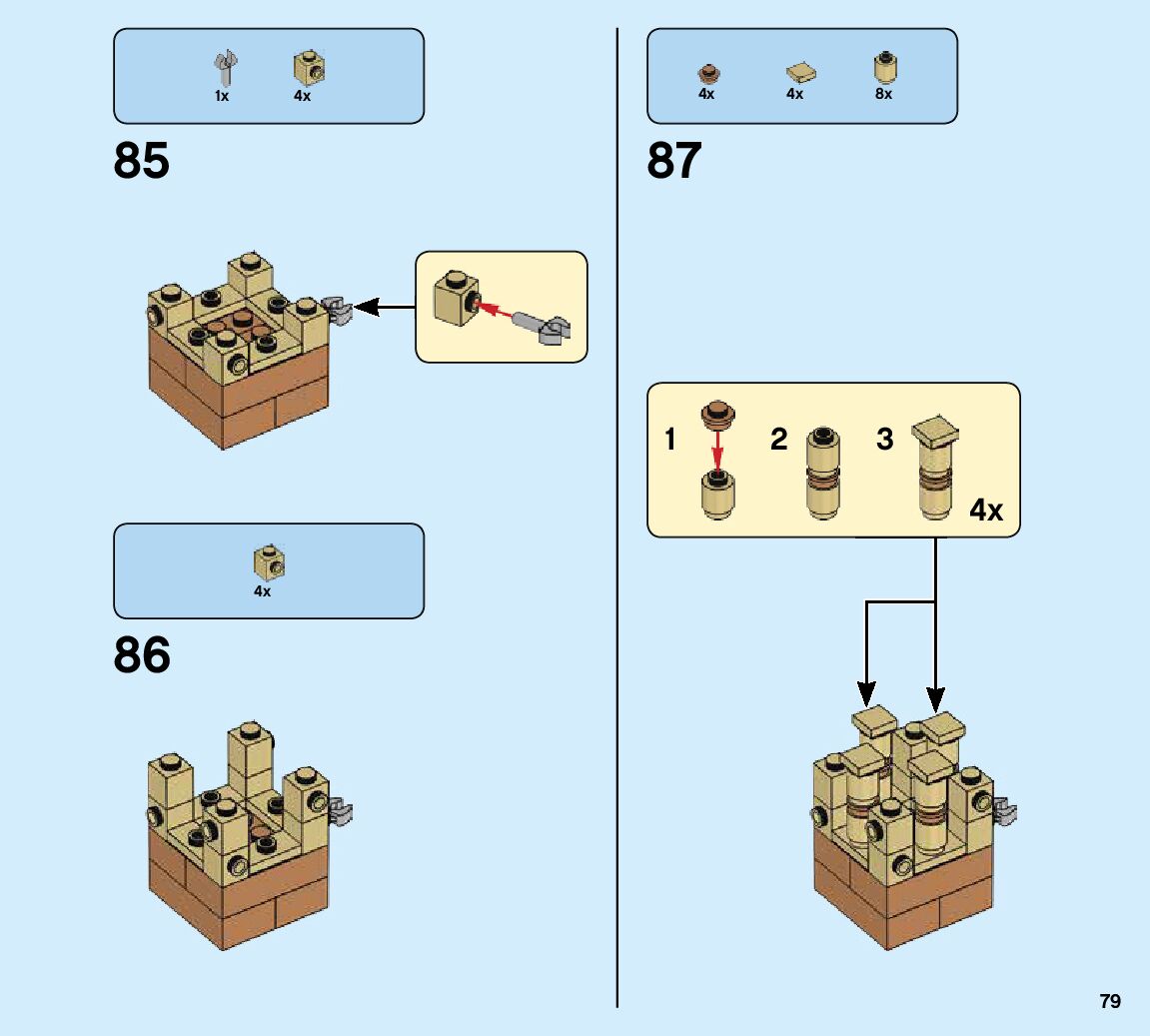 1x 4x

85

4x

86

4x 4x 8x

87

1 2 3

4x

79