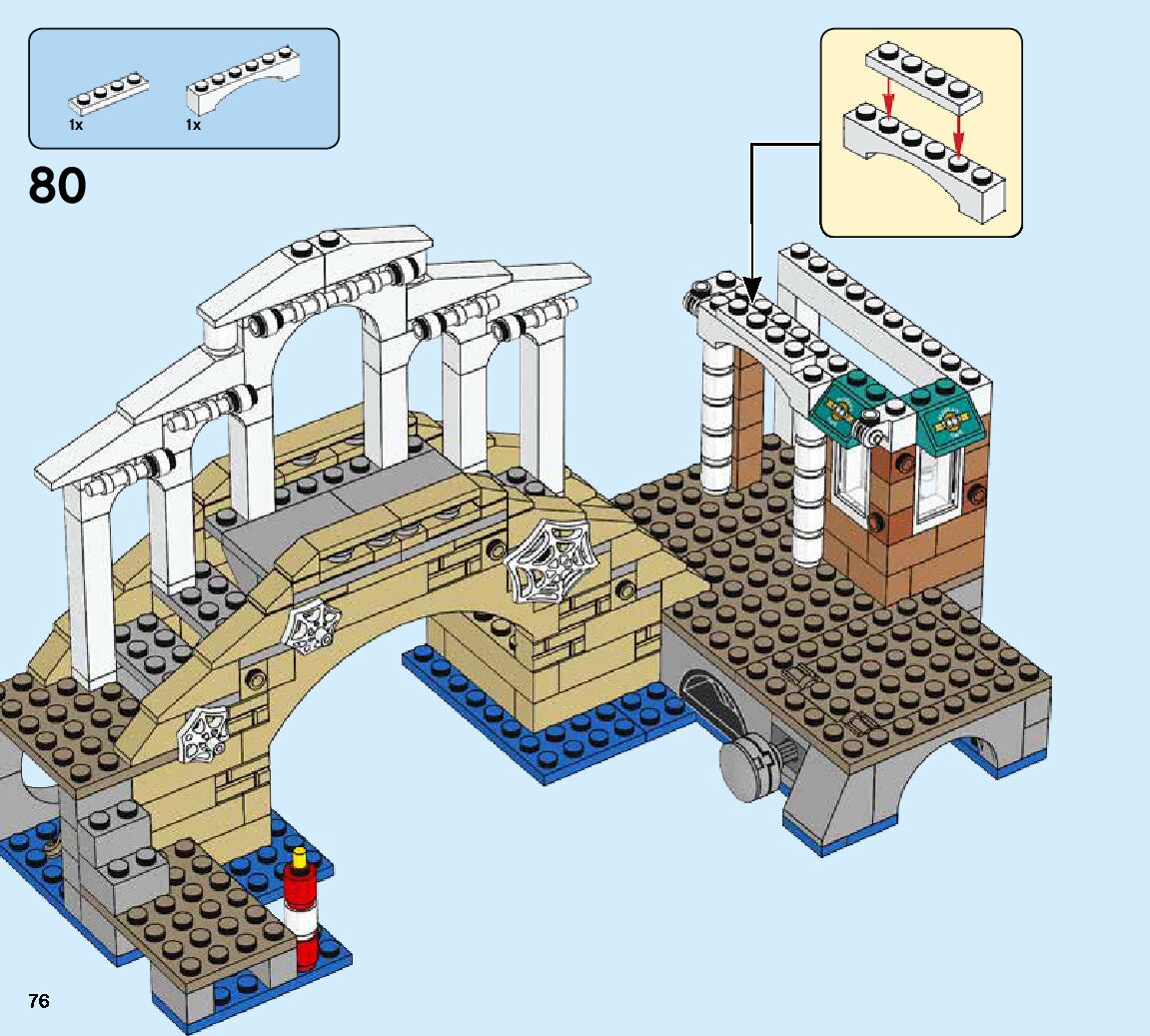 1x
1x

80

76