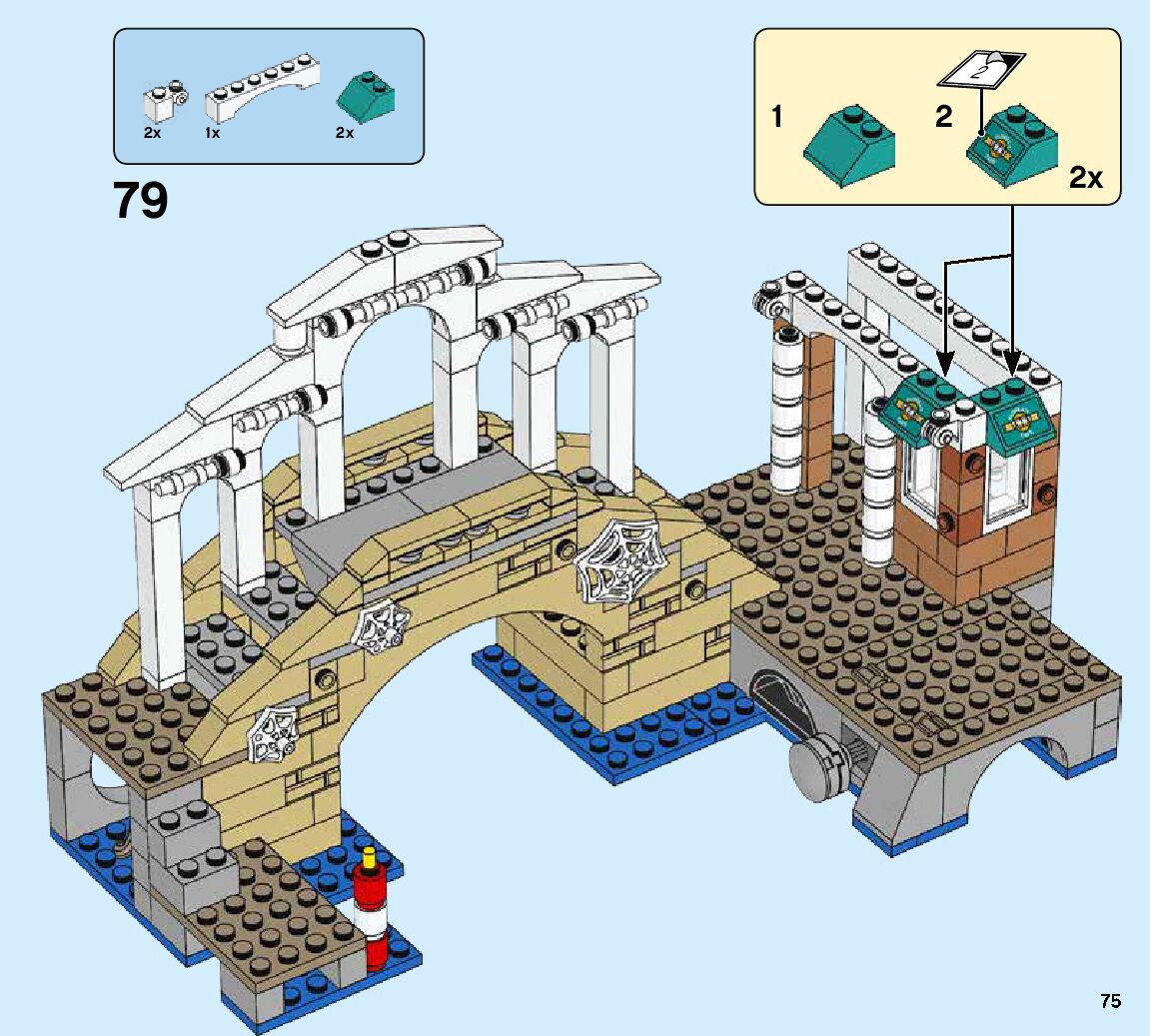 2x
1x
2x

79

1
2
2
2x

75