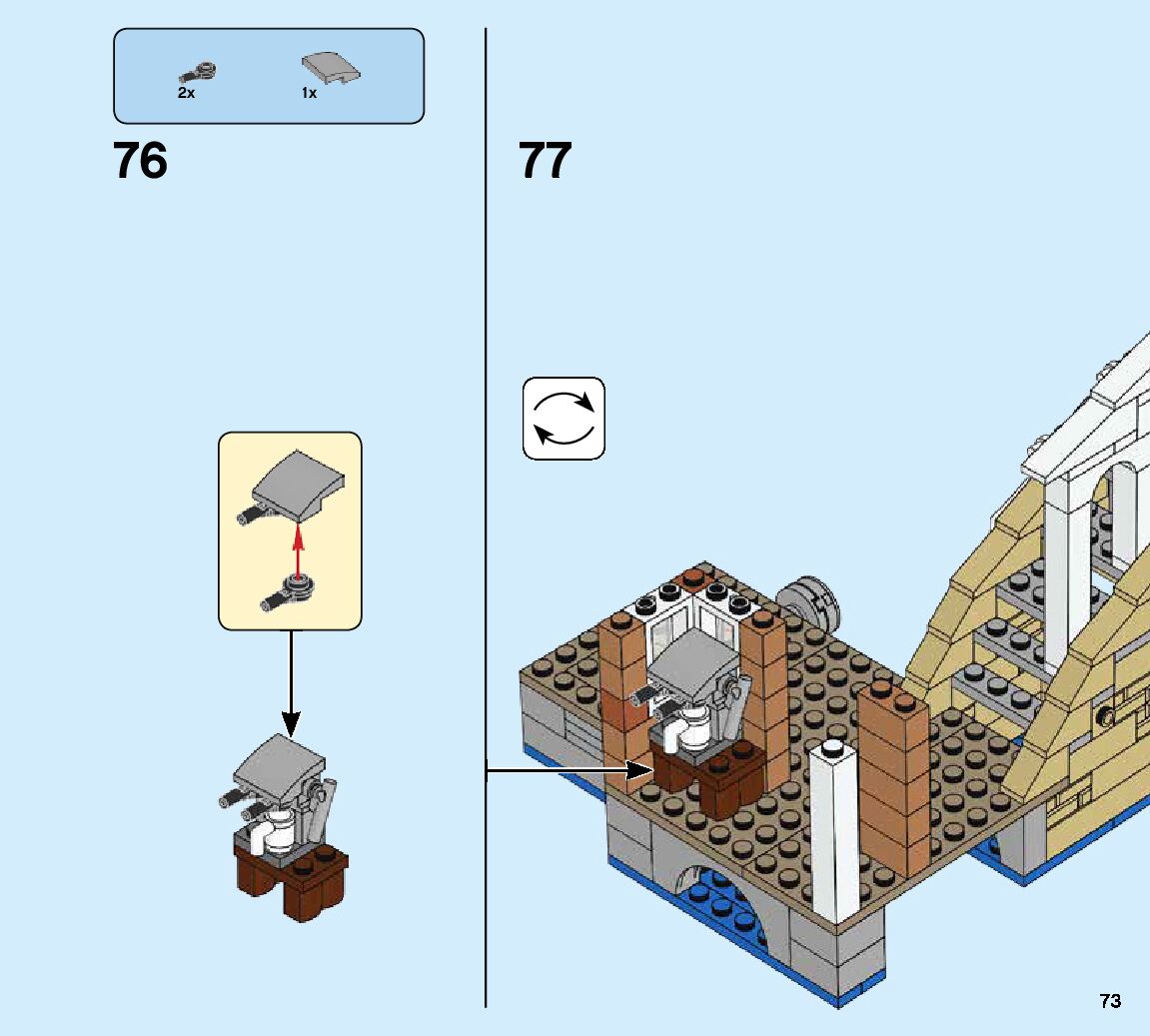 2x
1x

76

77

73