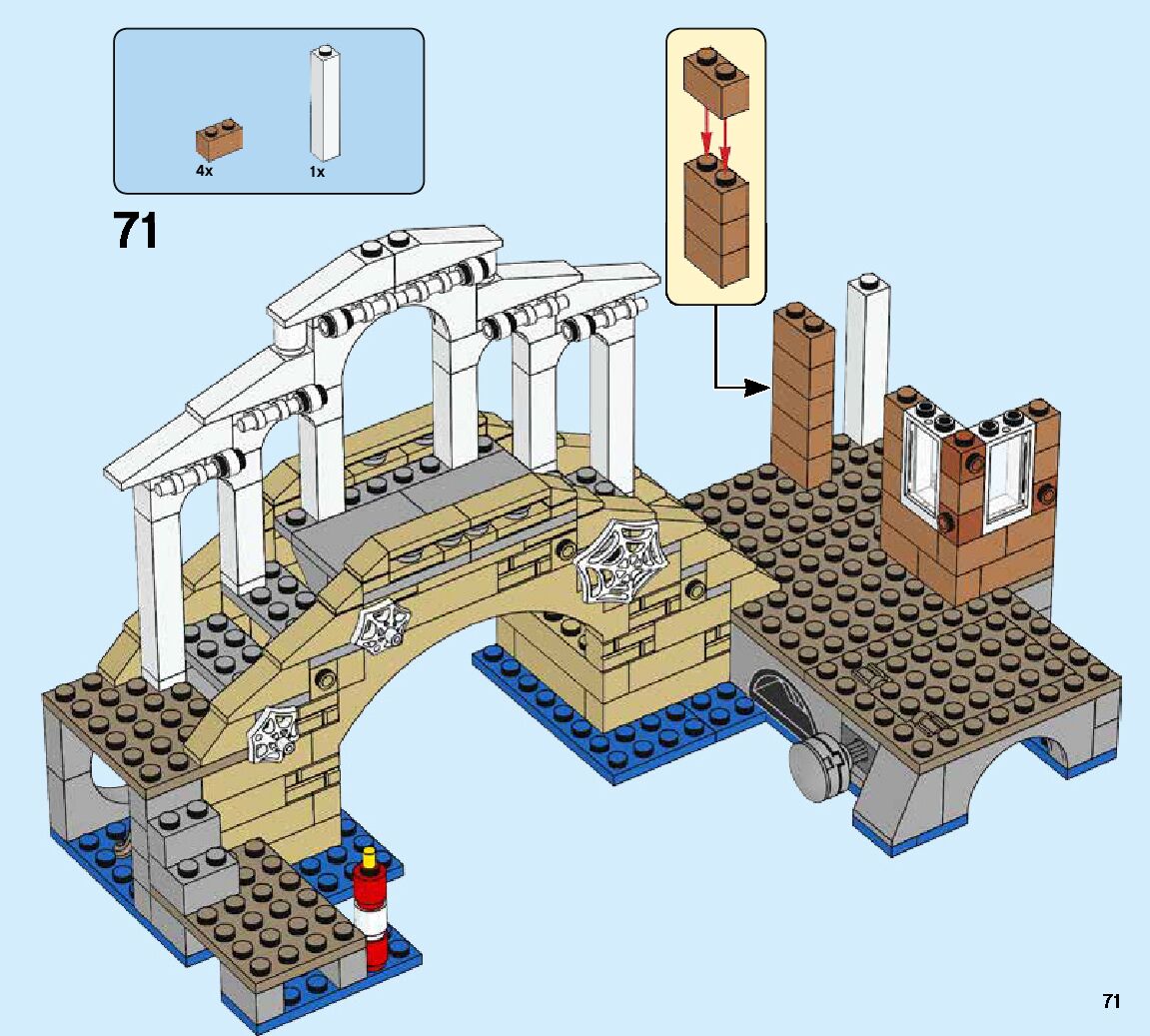 4x
1x

71

71