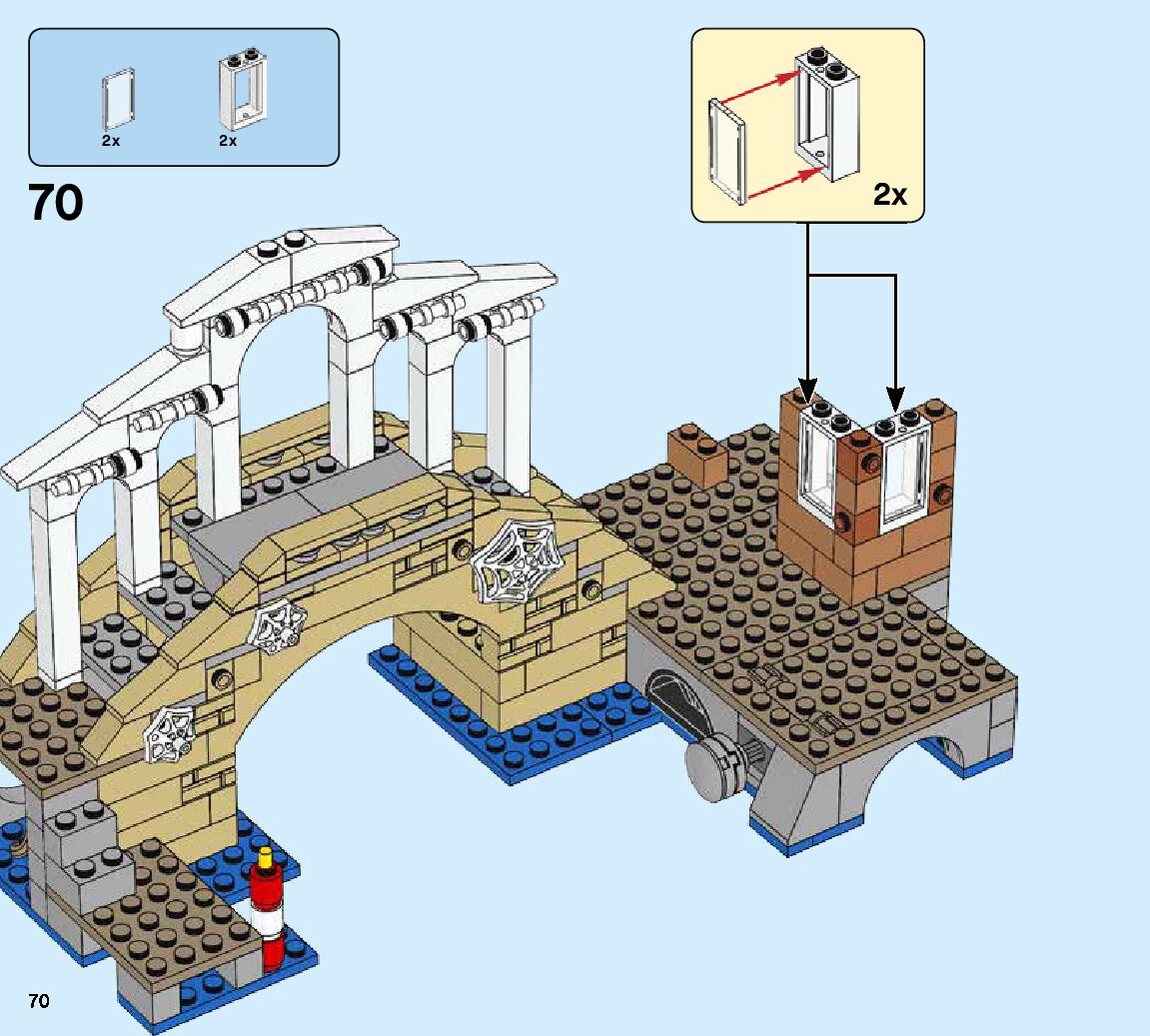 2x 2x

70

2x

70