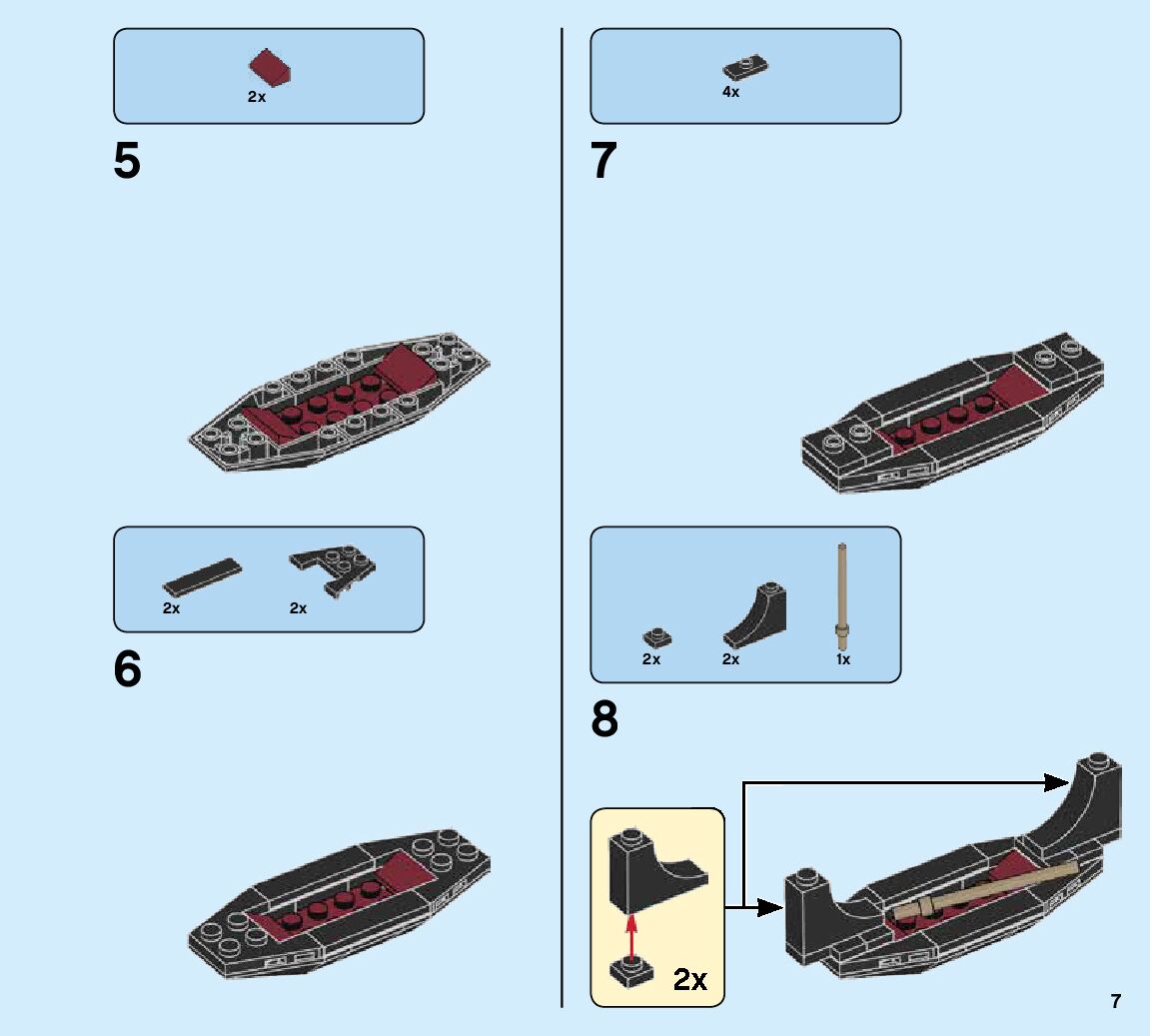 2x

5

2x 2x

6

4x

7

2x 2x 1x

8

2x

7