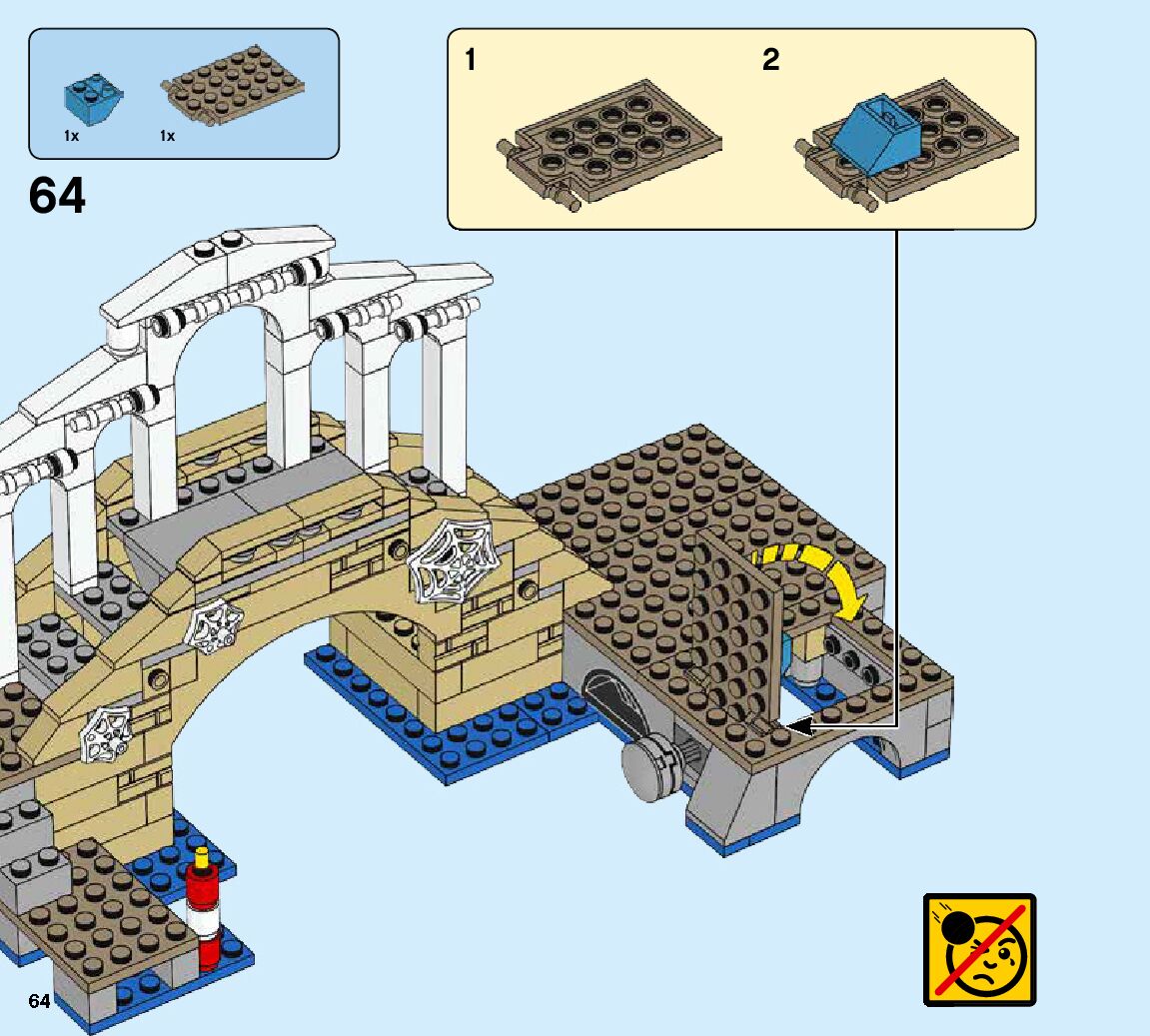 1x 1x

64

1

2

64