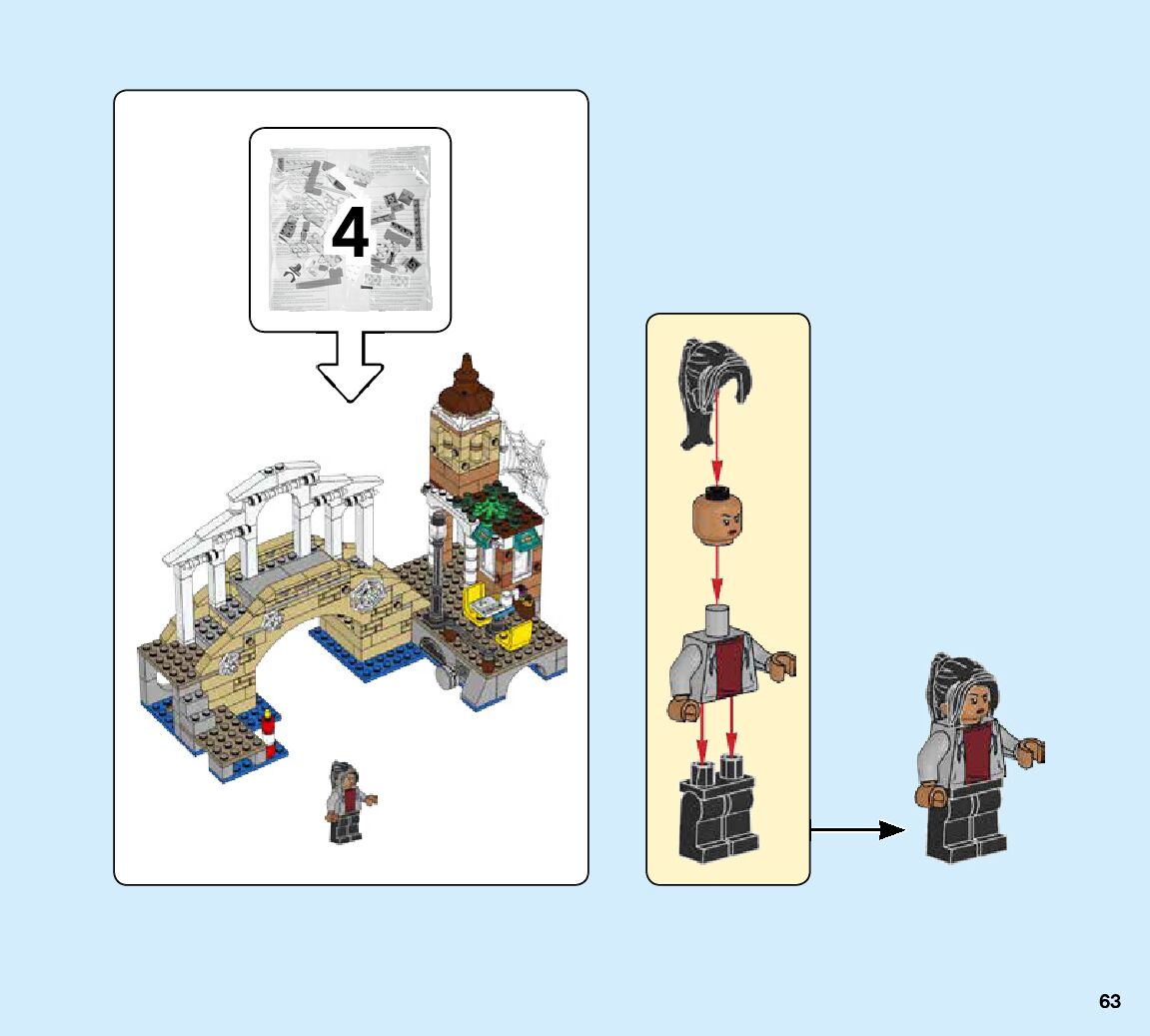 4

63