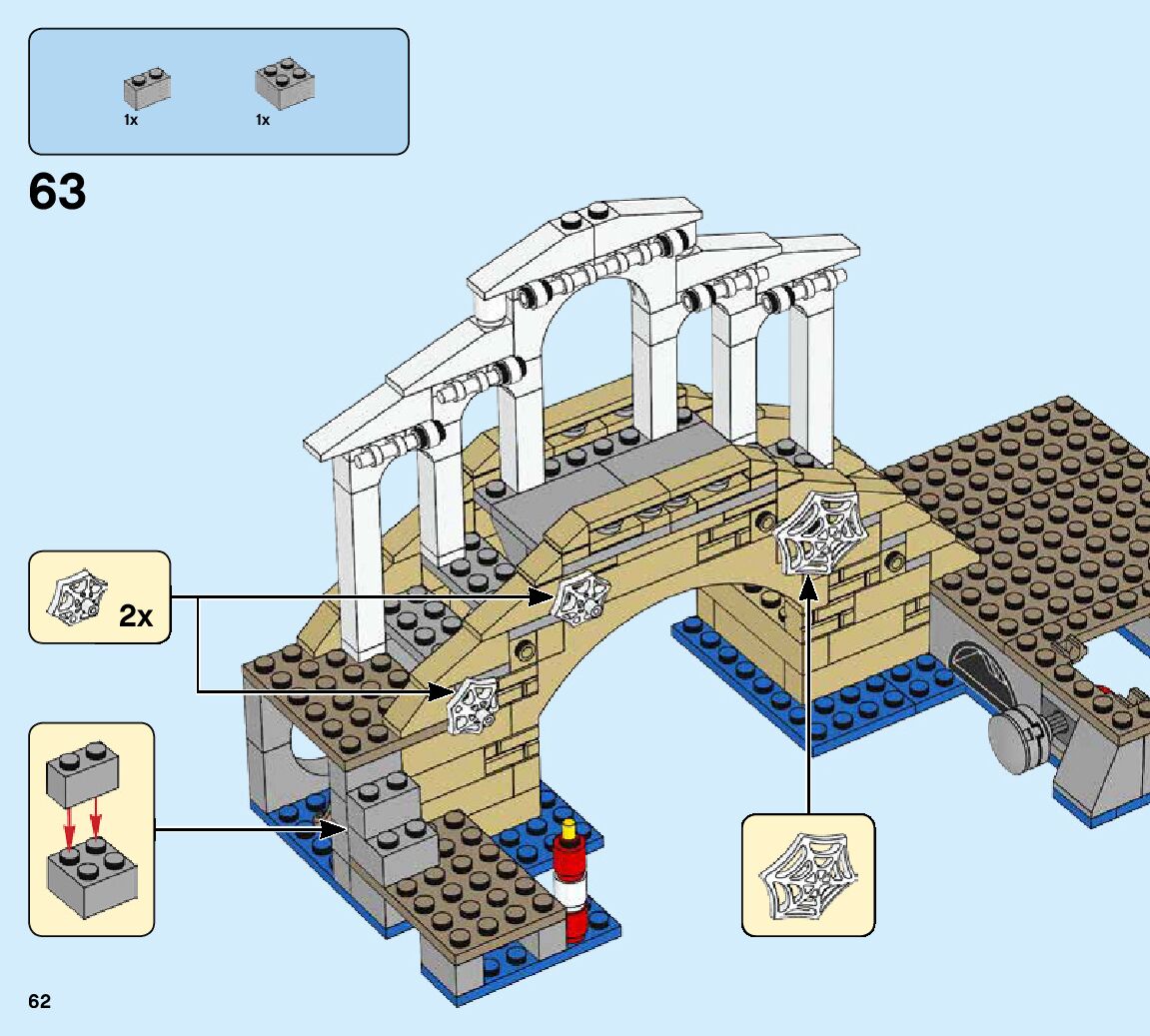 1x 1x

63

2x

62