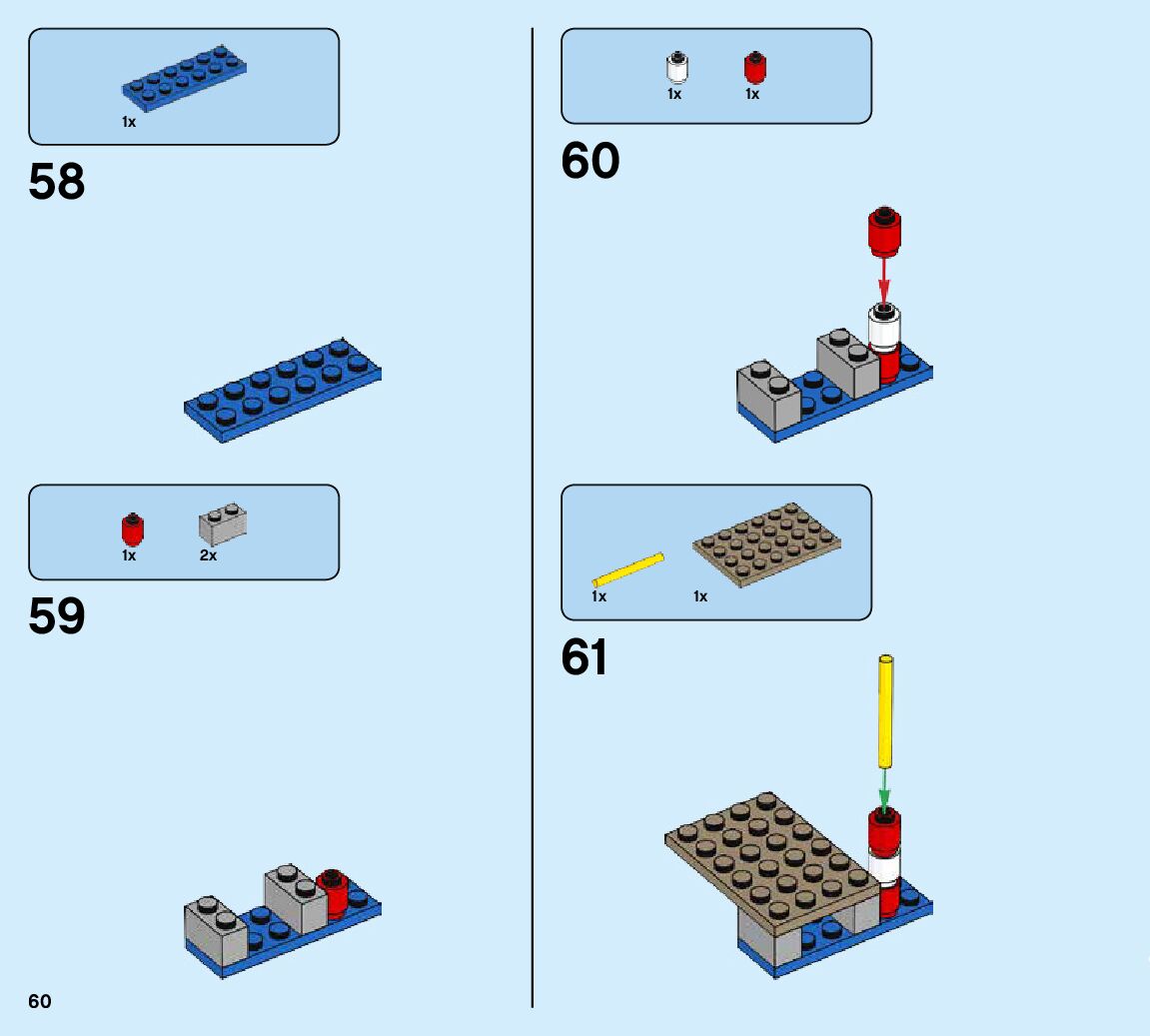 1x

58

1x 2x

59

60

1x 1x

60

1x 1x

61