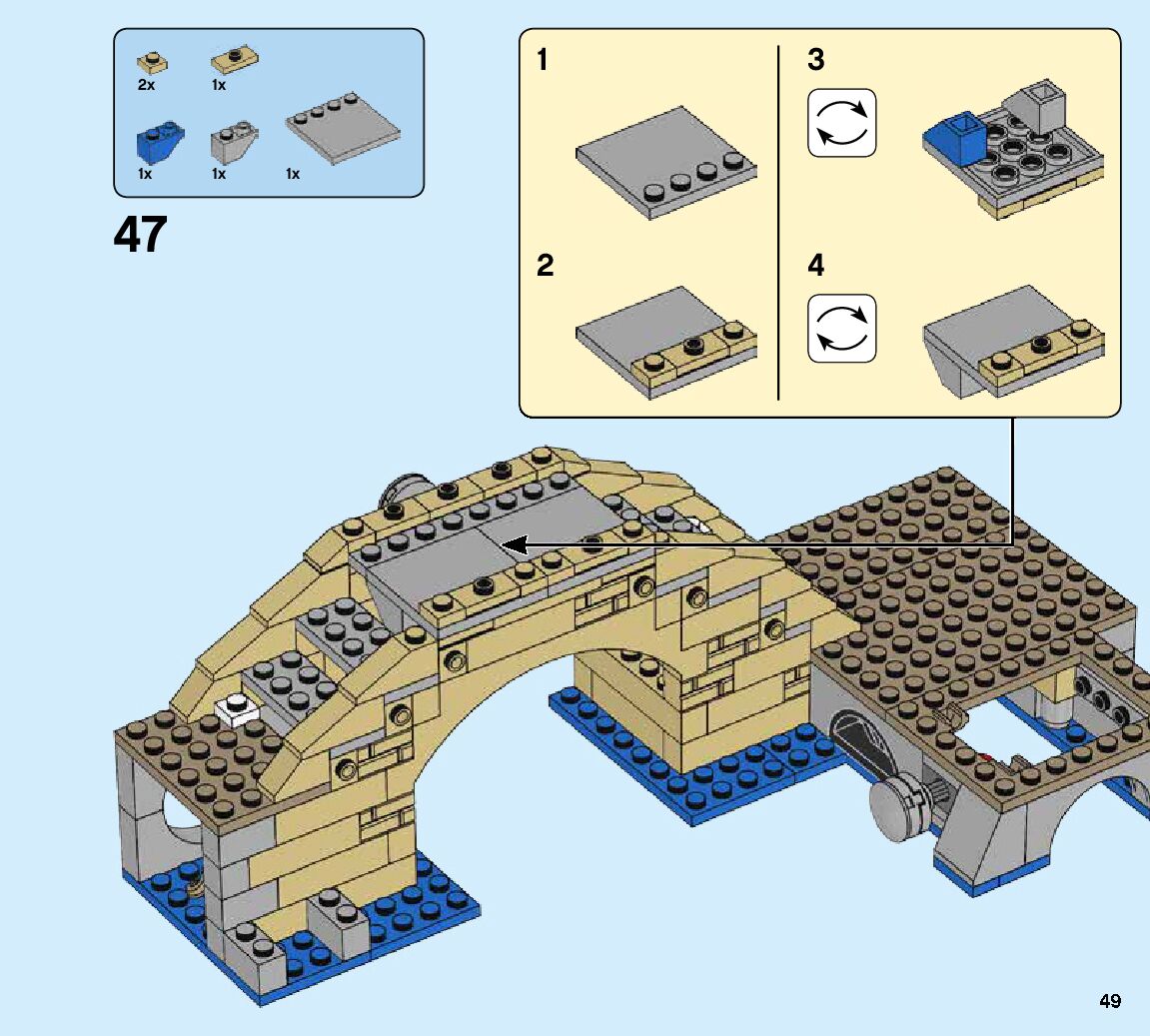 2x 1x
1x 1x 1x

47

1

2

3

4

49