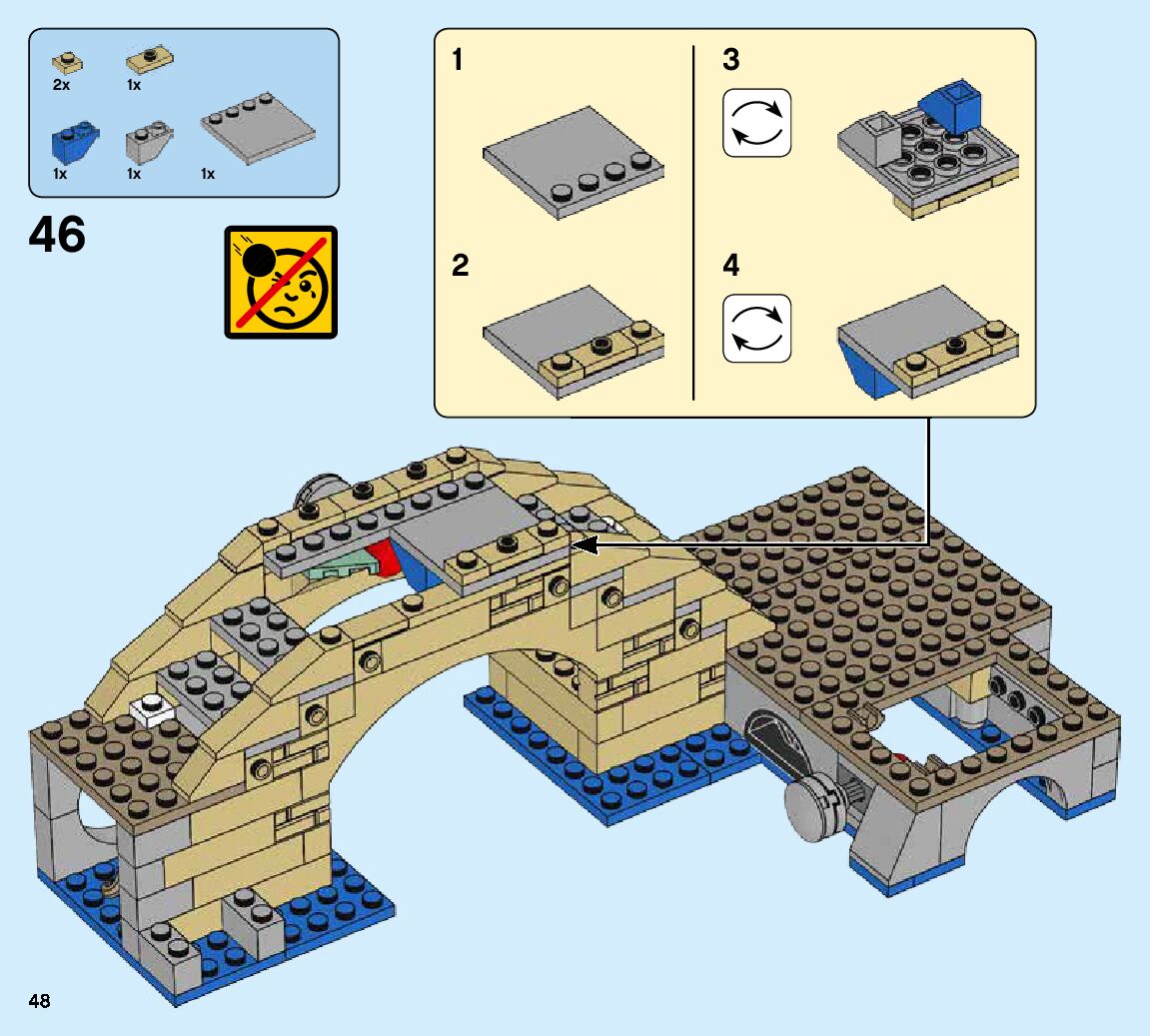 2x
1x
1x
1x
1x

46

1
2
3
4

48