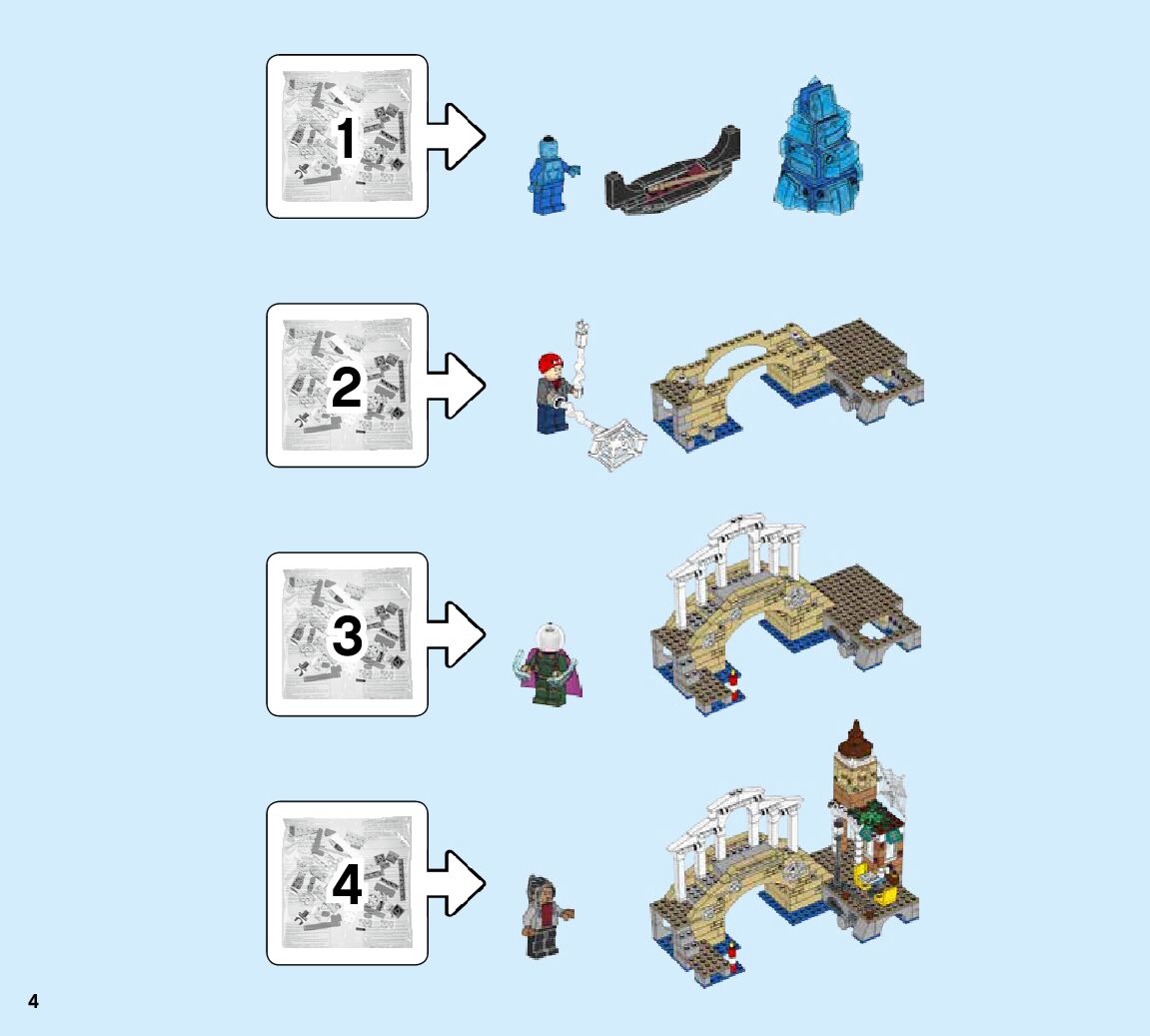 1

2

3

4

4