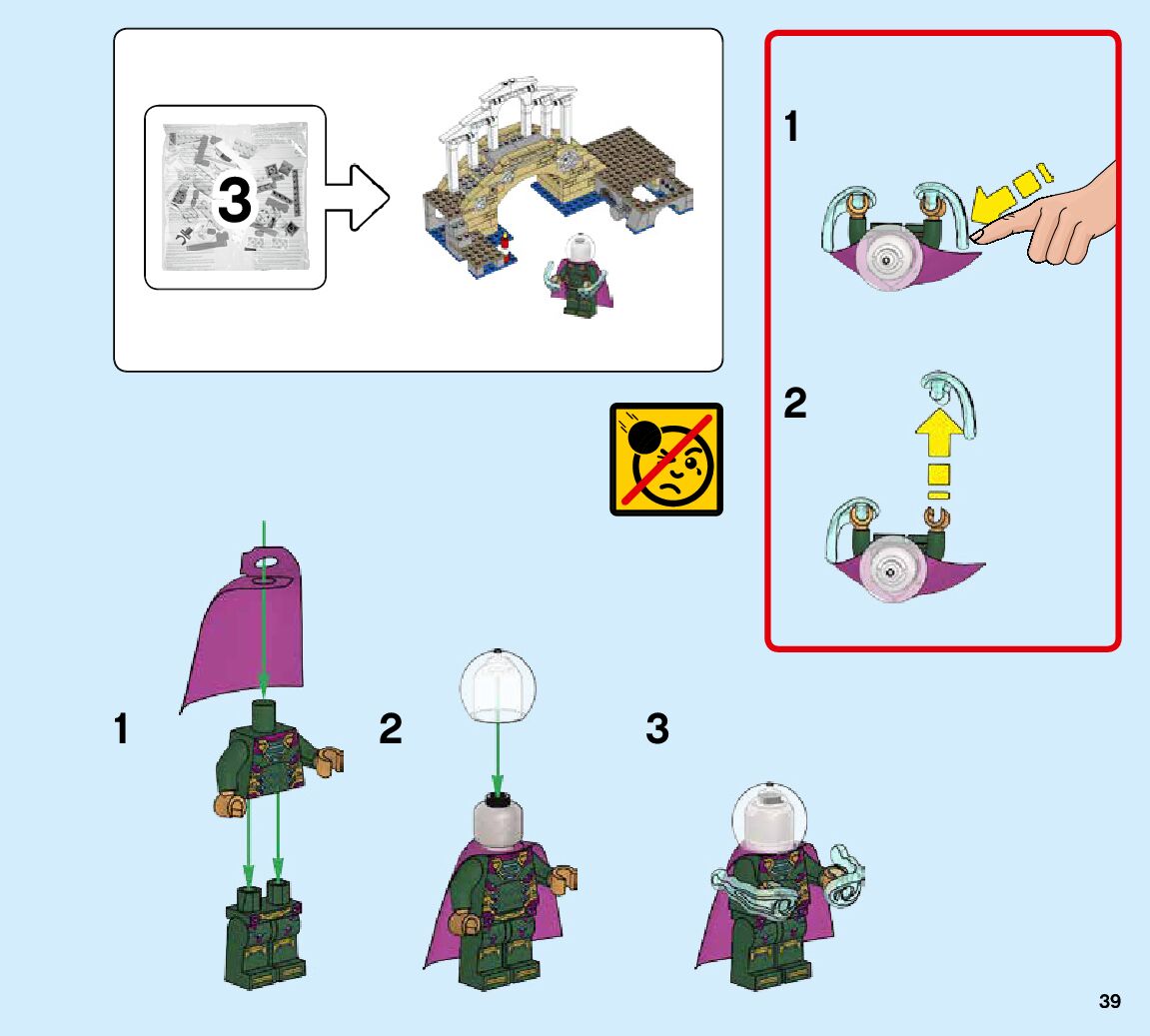 3

1

2

1

2

3

39