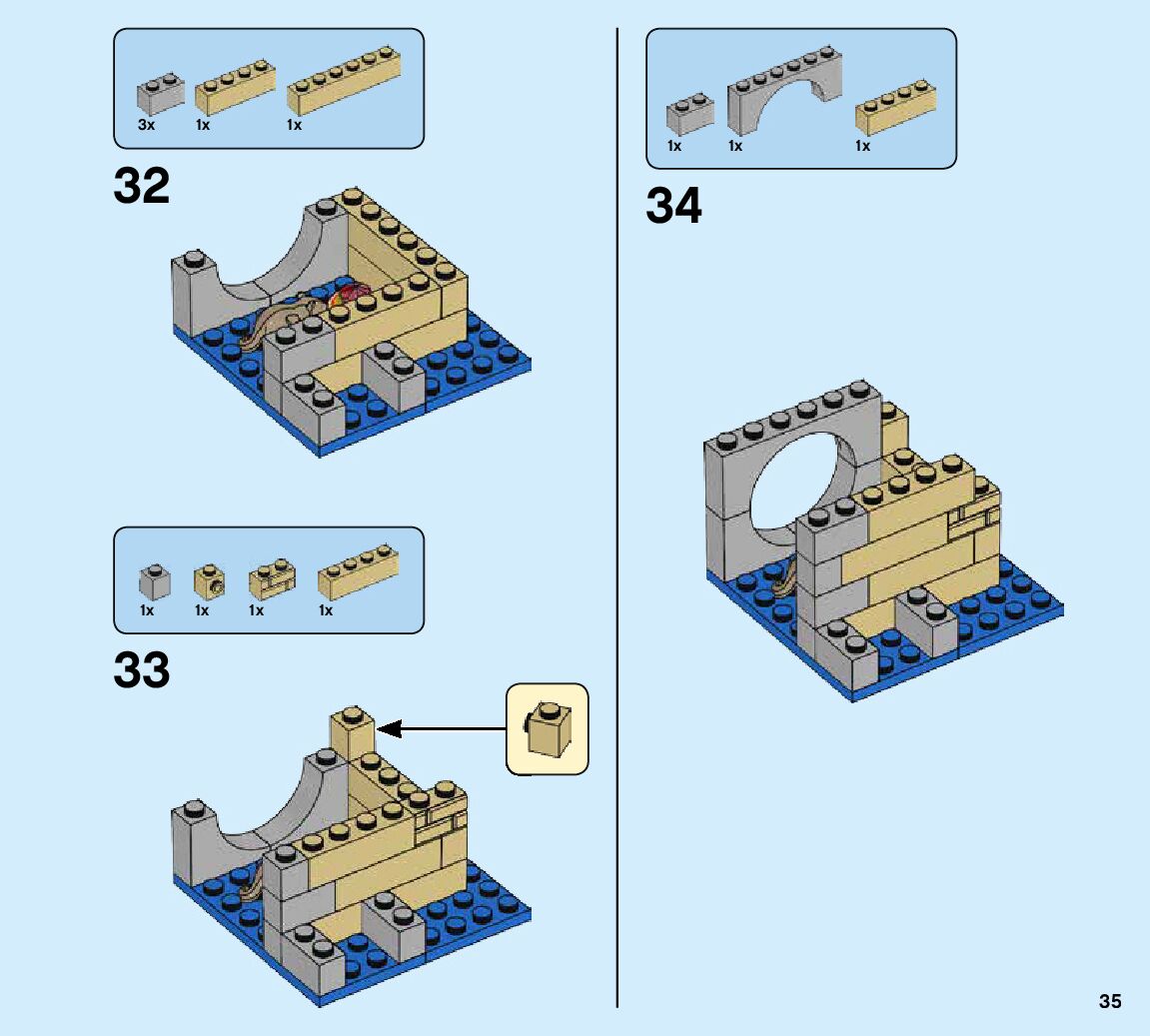 3x 1x 1x

32

1x 1x 1x 1x

33

1x 1x 1x

34

35