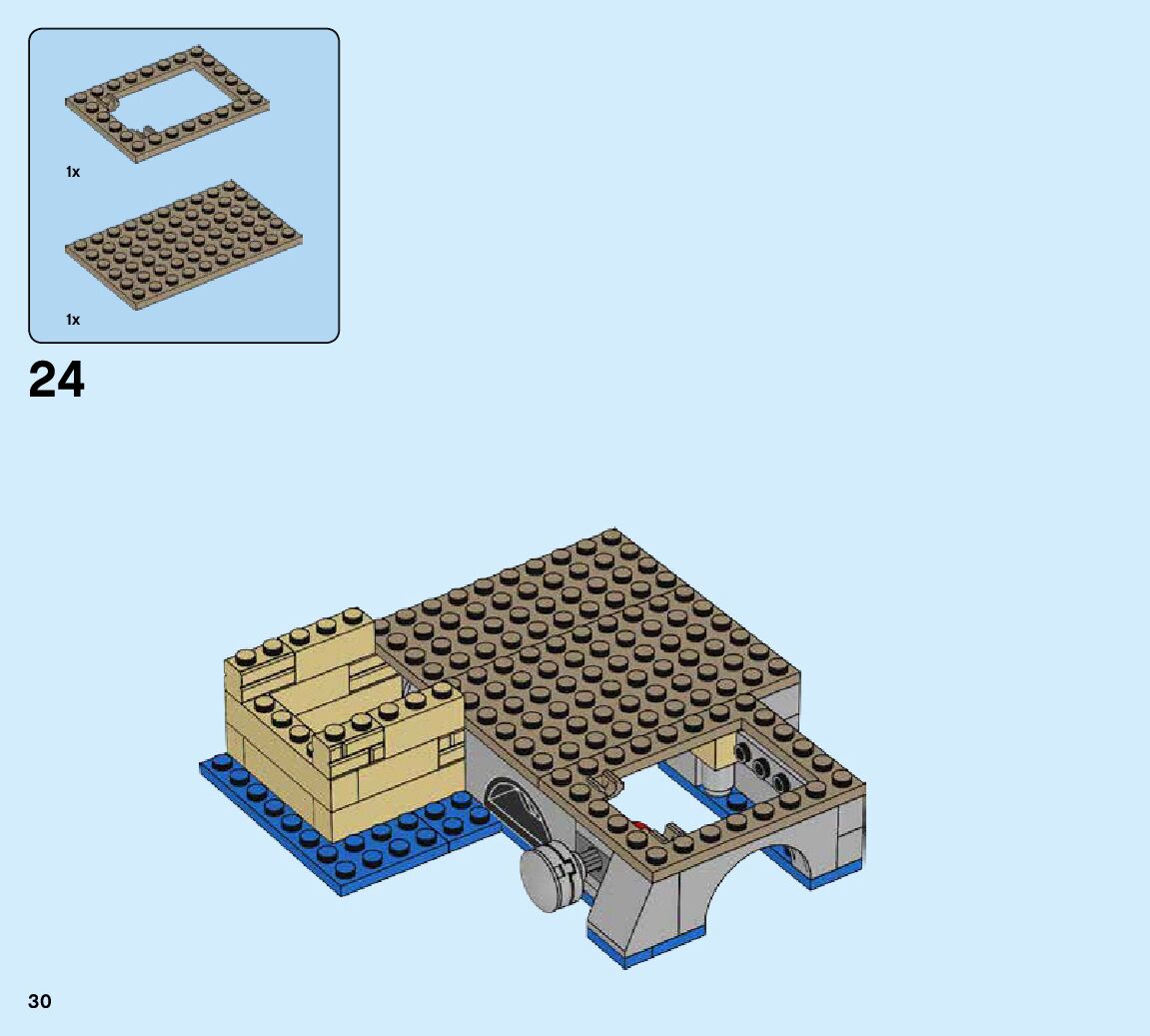 1x

1x

24

30