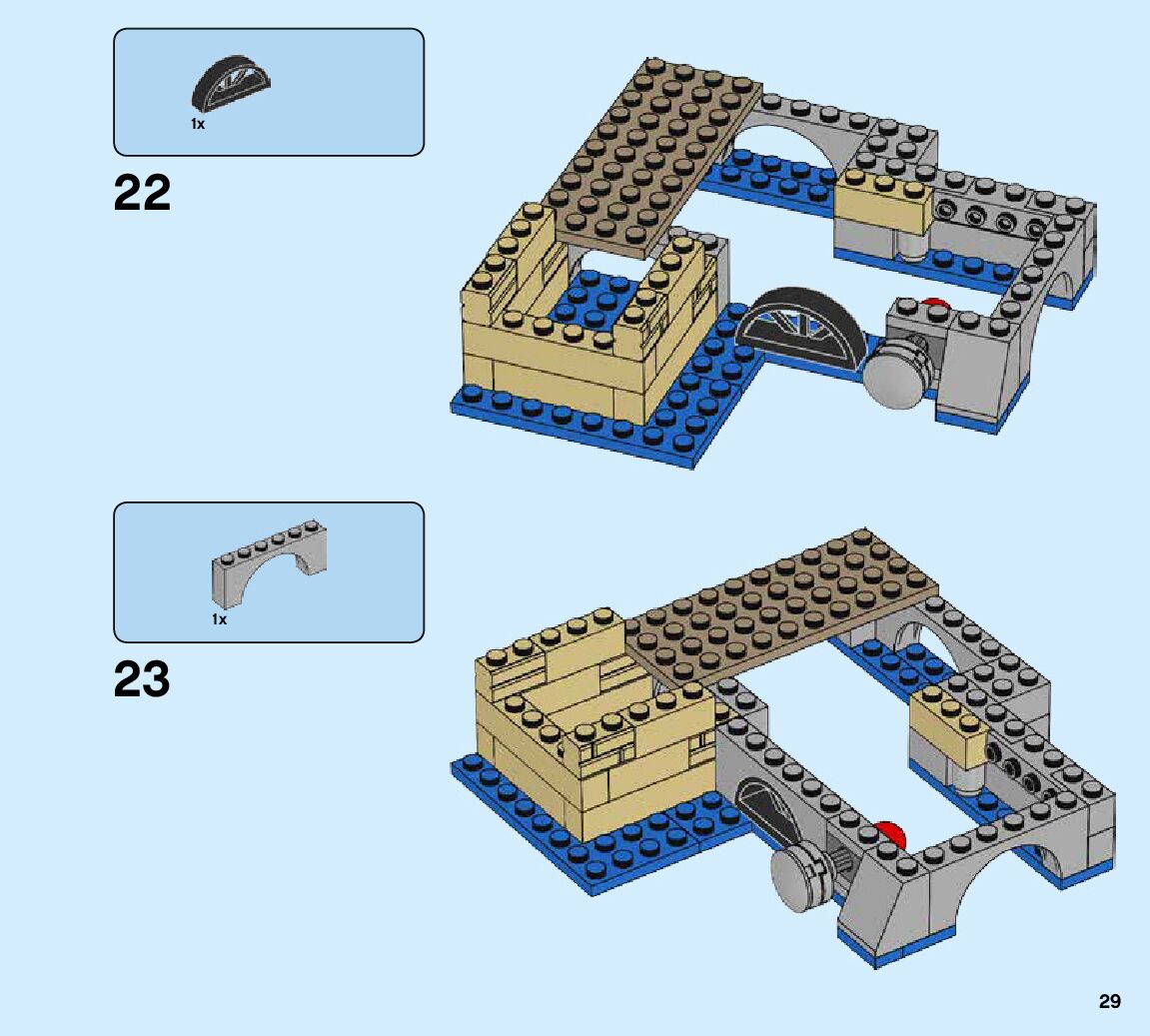 1x

22

1x

23

29