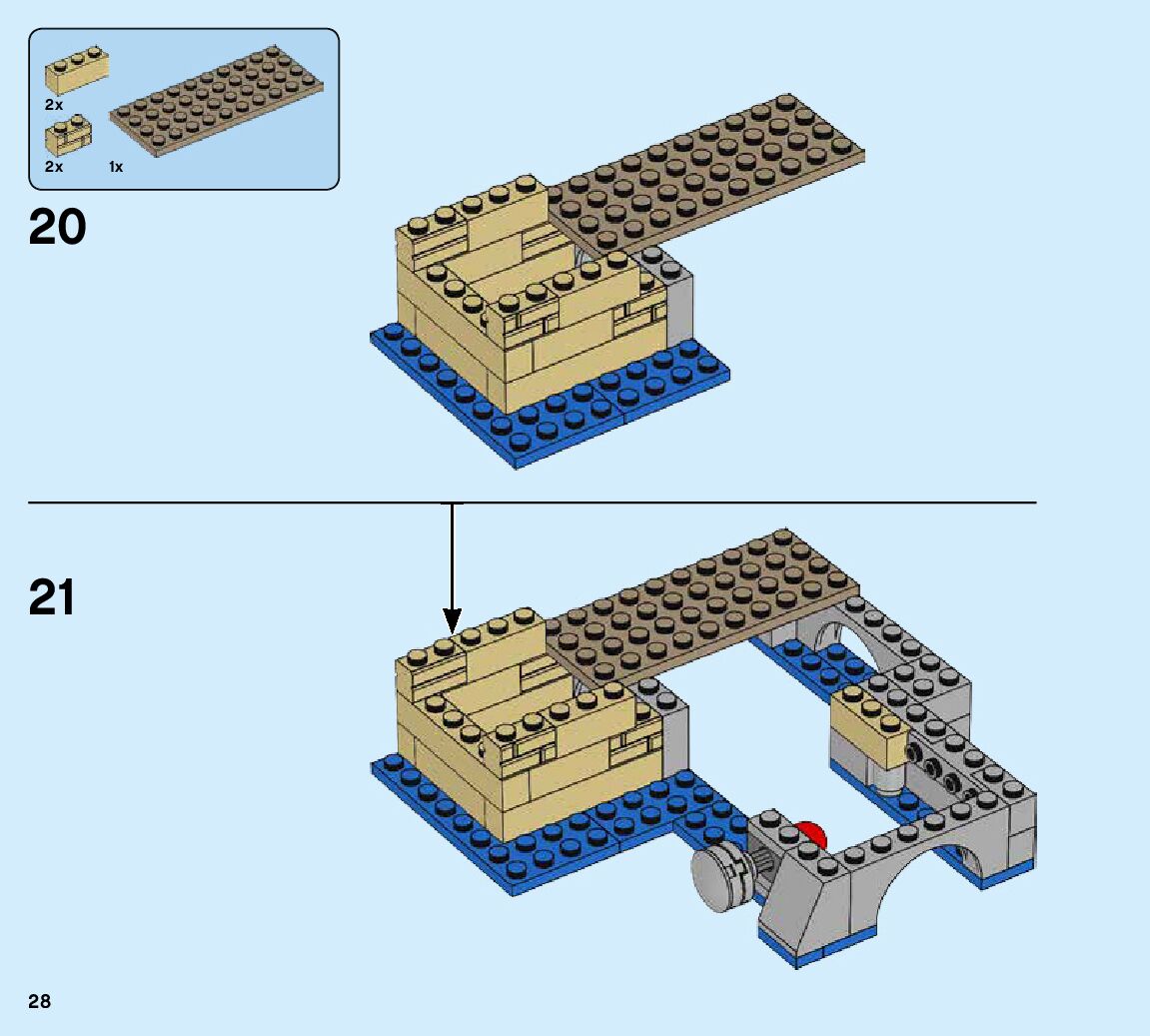 2x

2x

1x

20

21

28