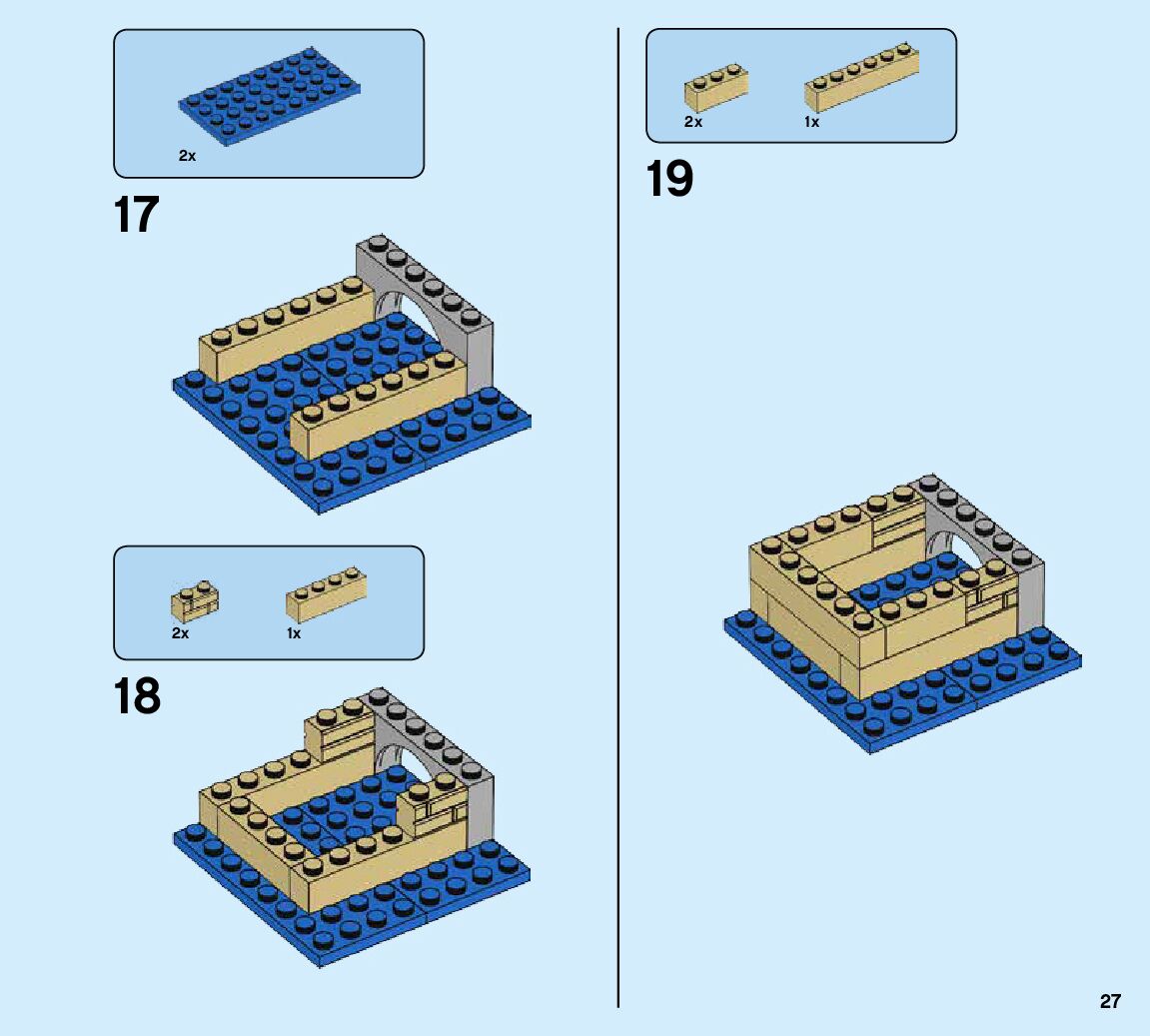 2x

17

2x

1x

18

2x

1x

19

27