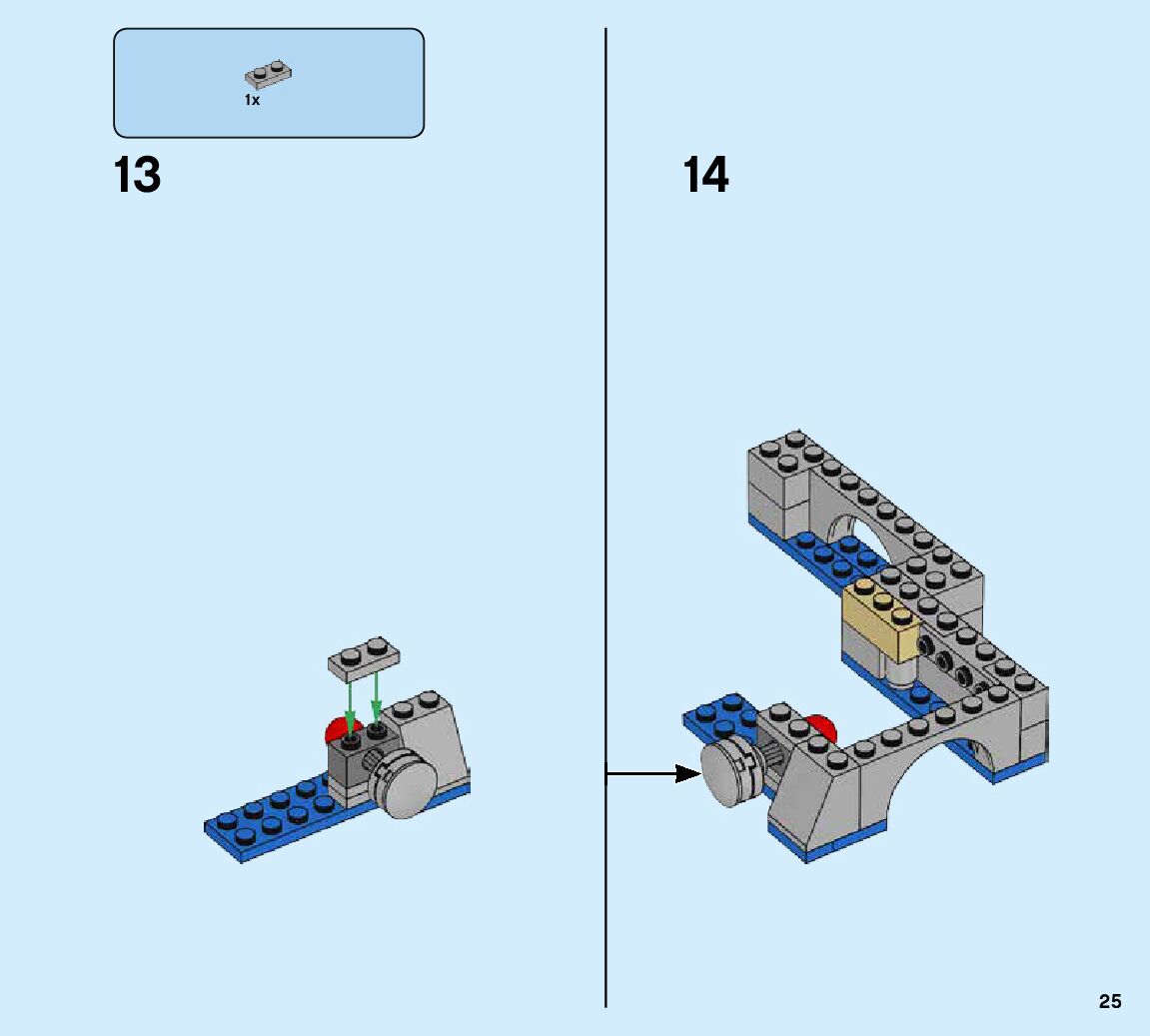 1x

13

14

25