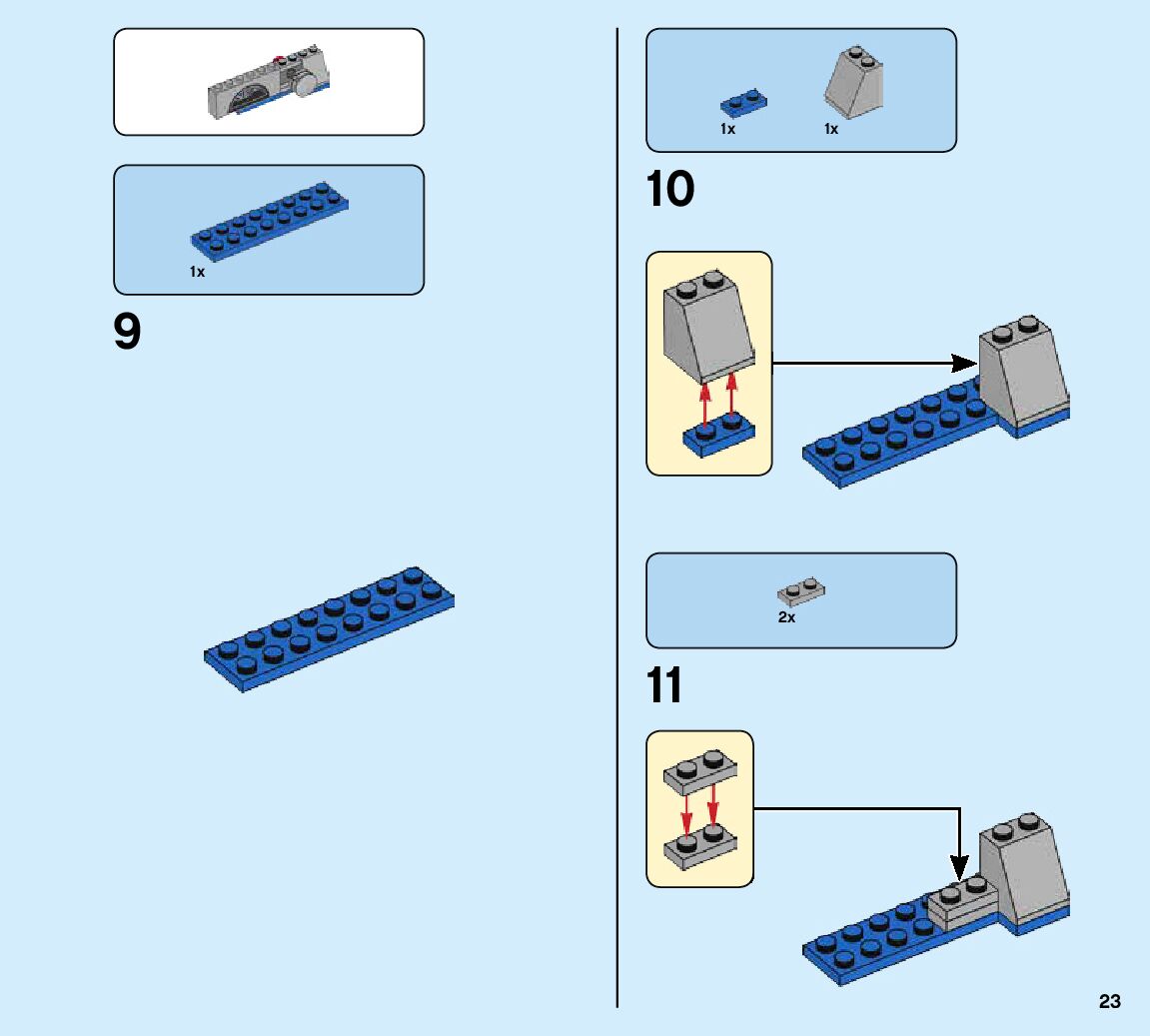 1x

9

1x 1x

10

2x

11

23