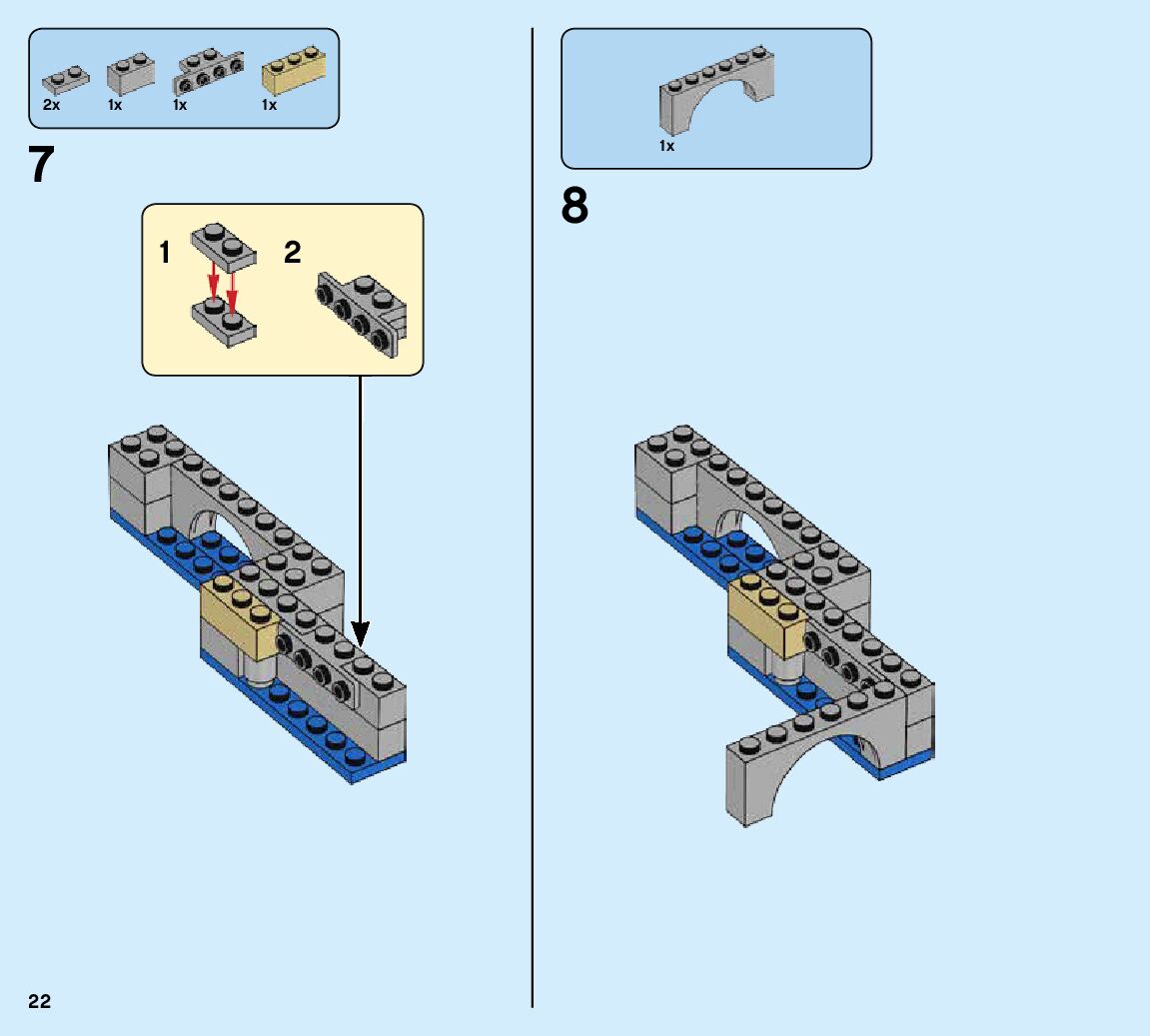 2x 1x 1x 1x

7

1 2

1x

8

22