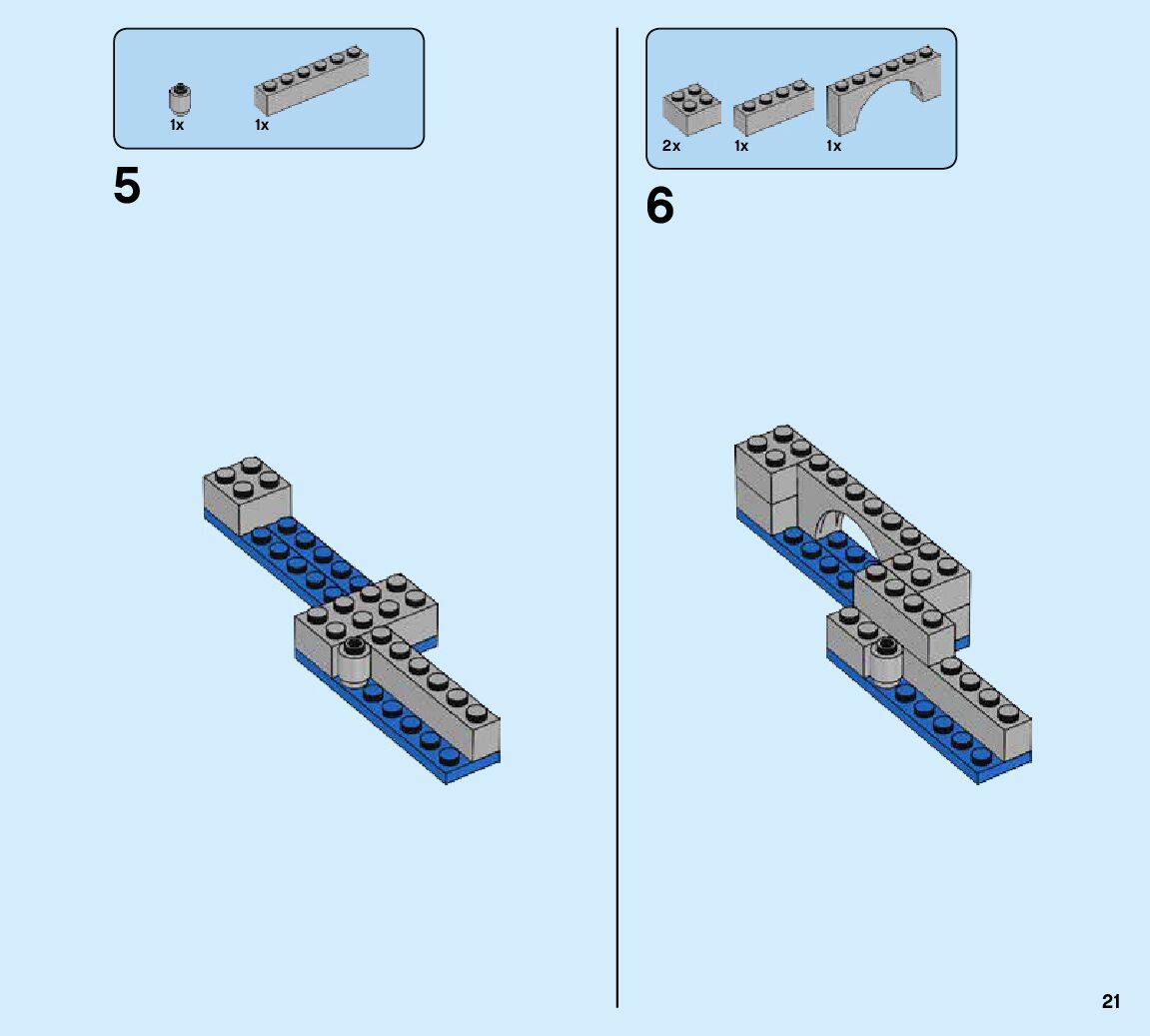 1x 1x

5

2x 1x 1x

6

21