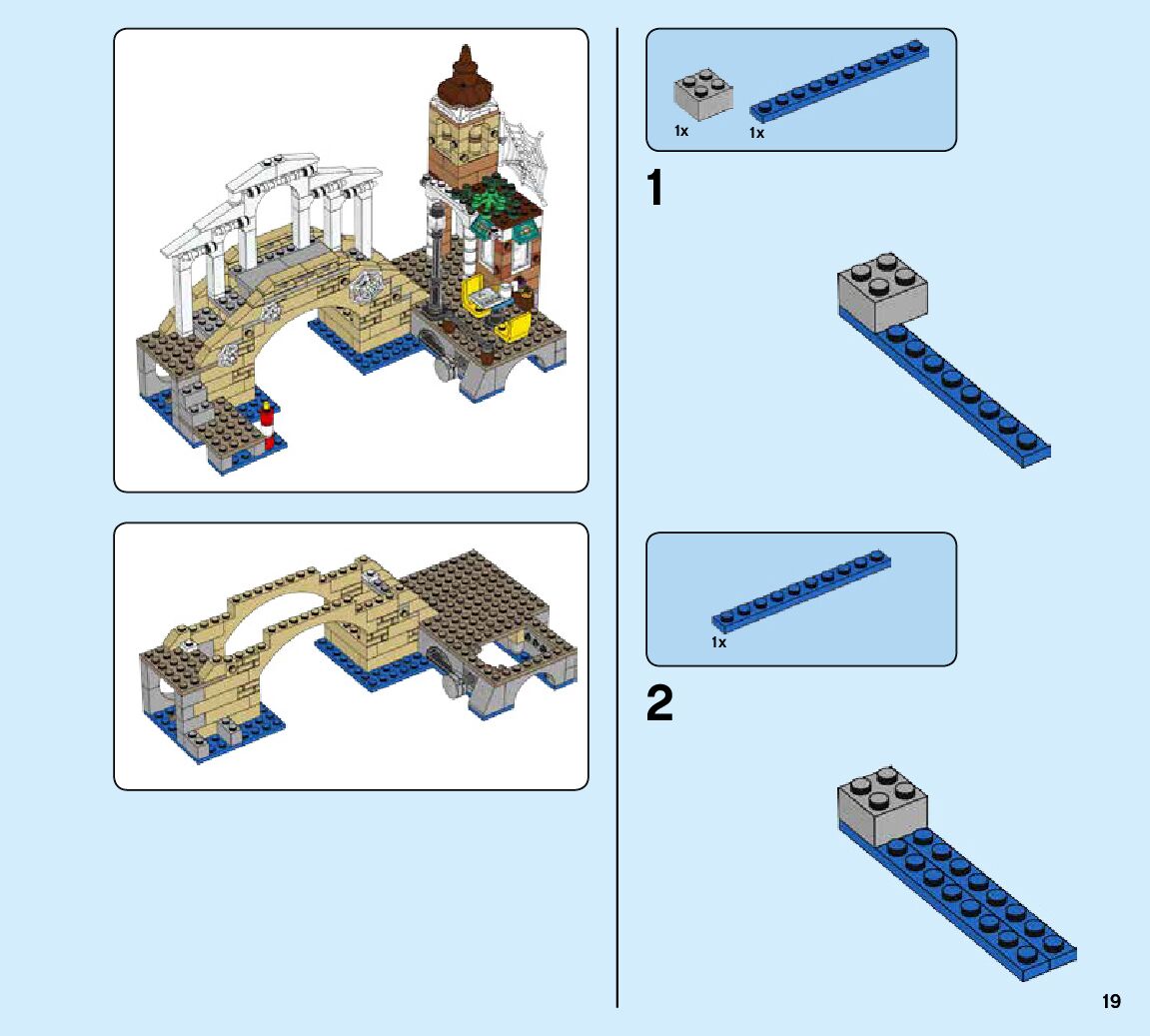 1x 1x

1

1x

2

19