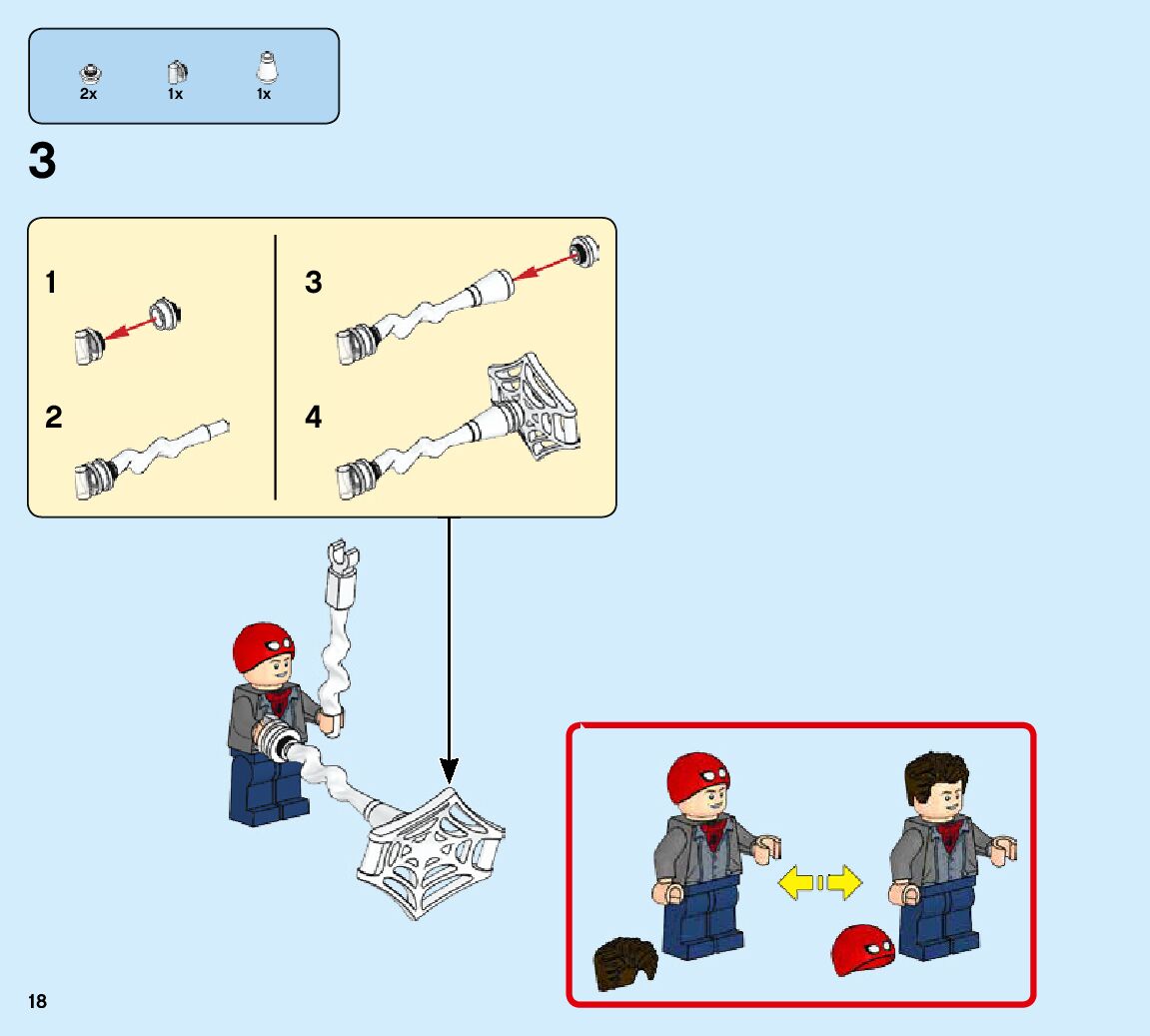 2x 1x 1x

3

1

2

3

4

18