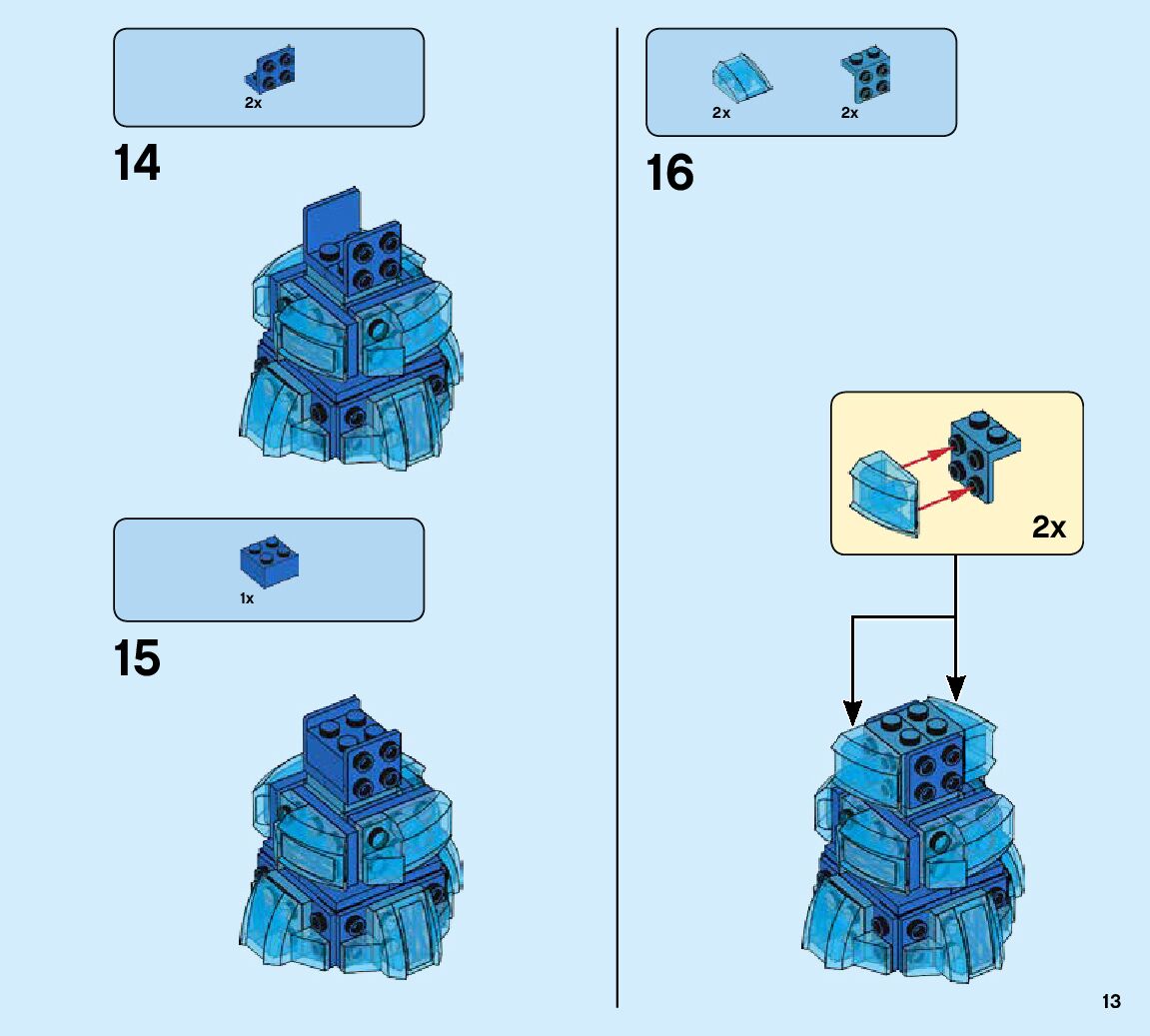 2x

14

1x

15

2x 2x

16

2x

13