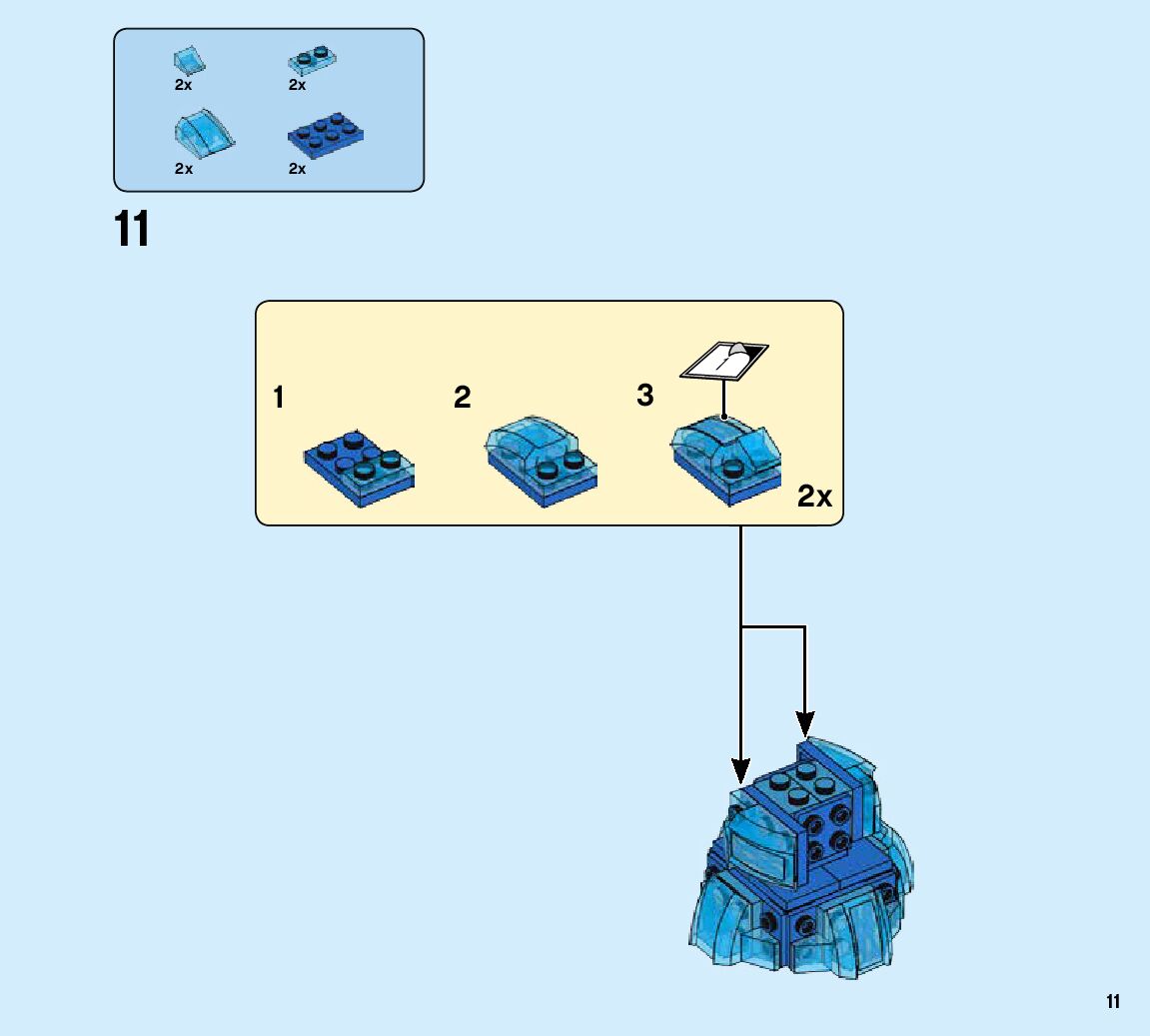 2x
2x
2x
2x

11

1
2
3
2x

11