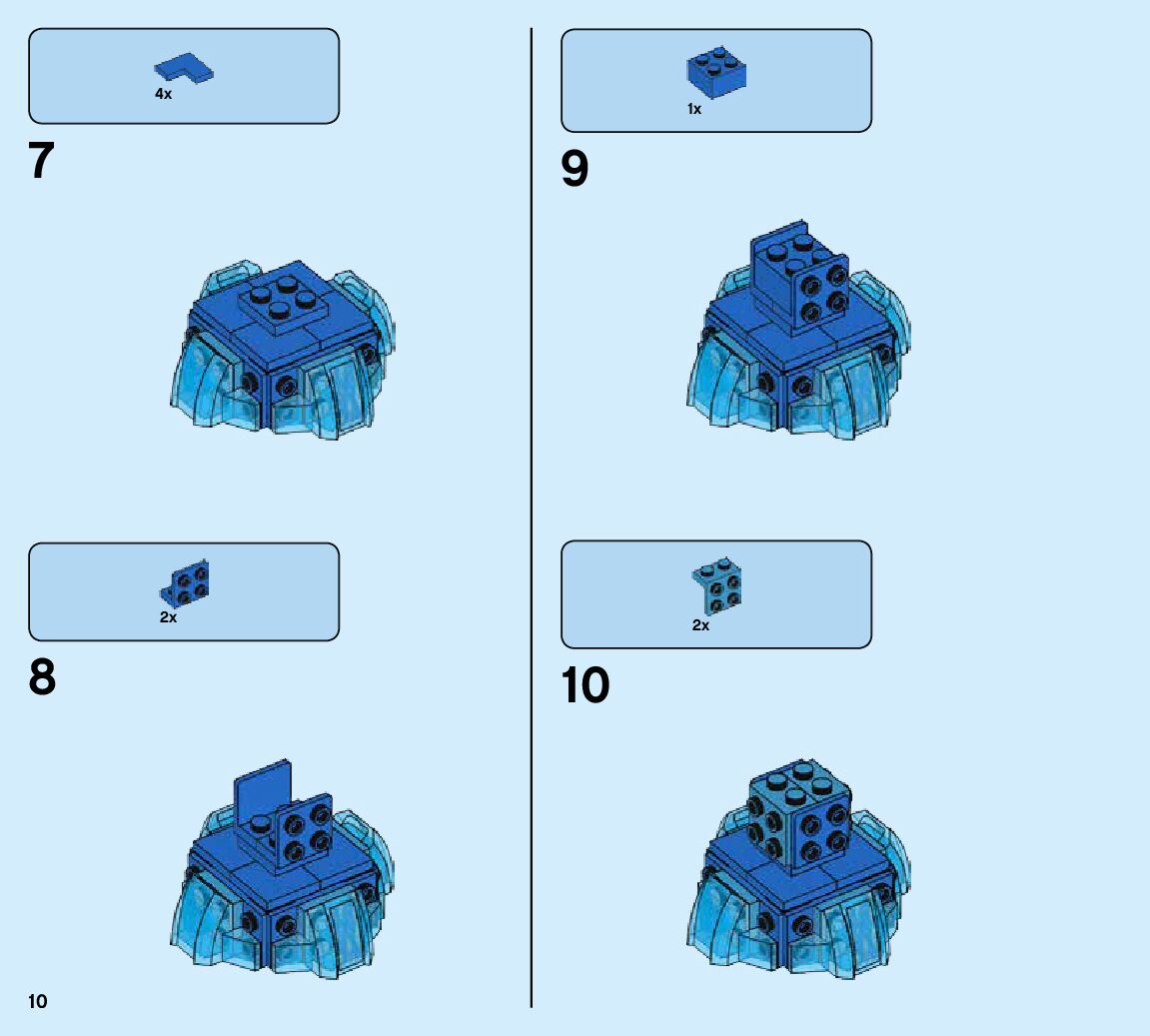 4x

7

2x

8

10

1x

9

2x

10