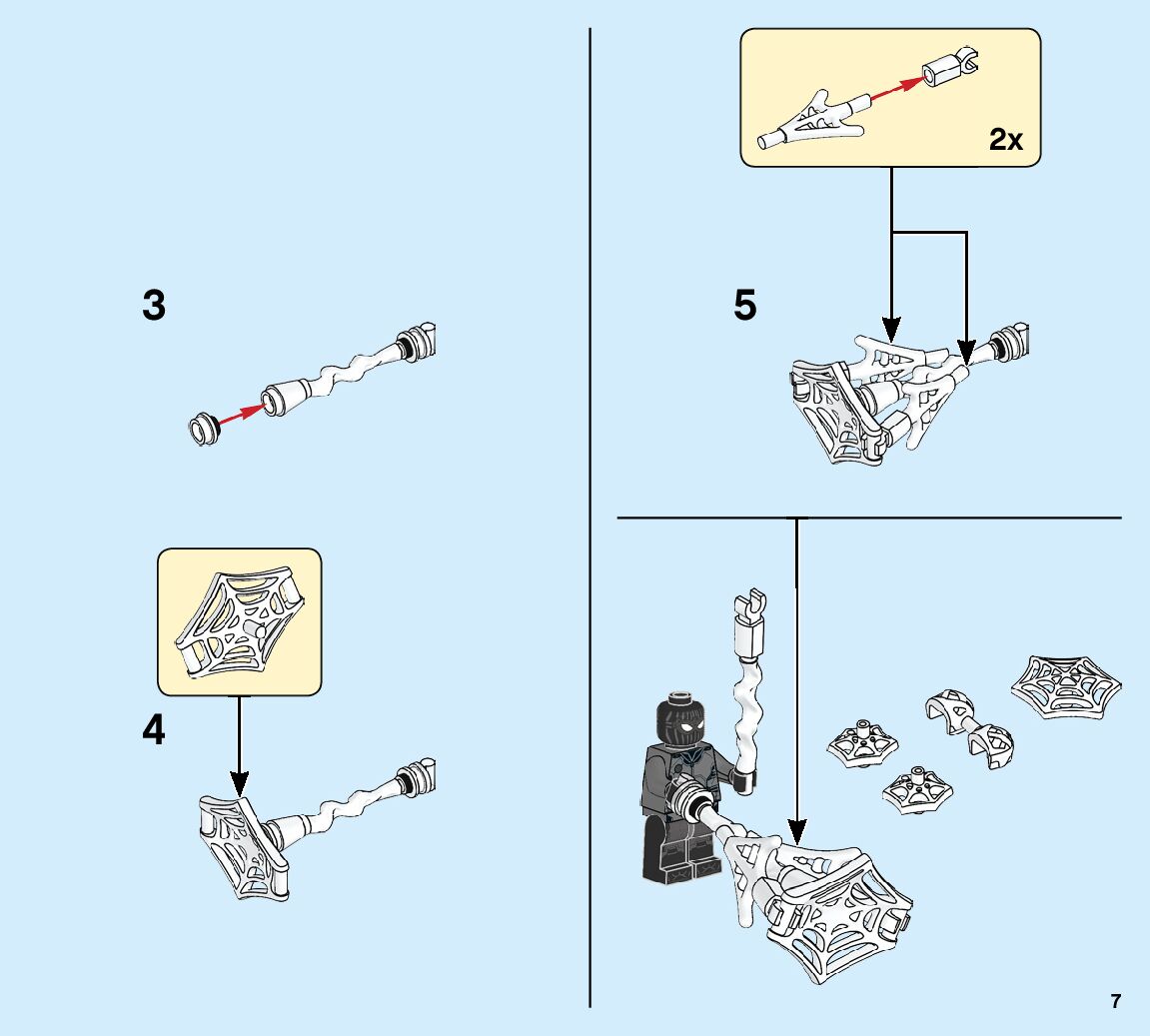 3

4

2x

5

7