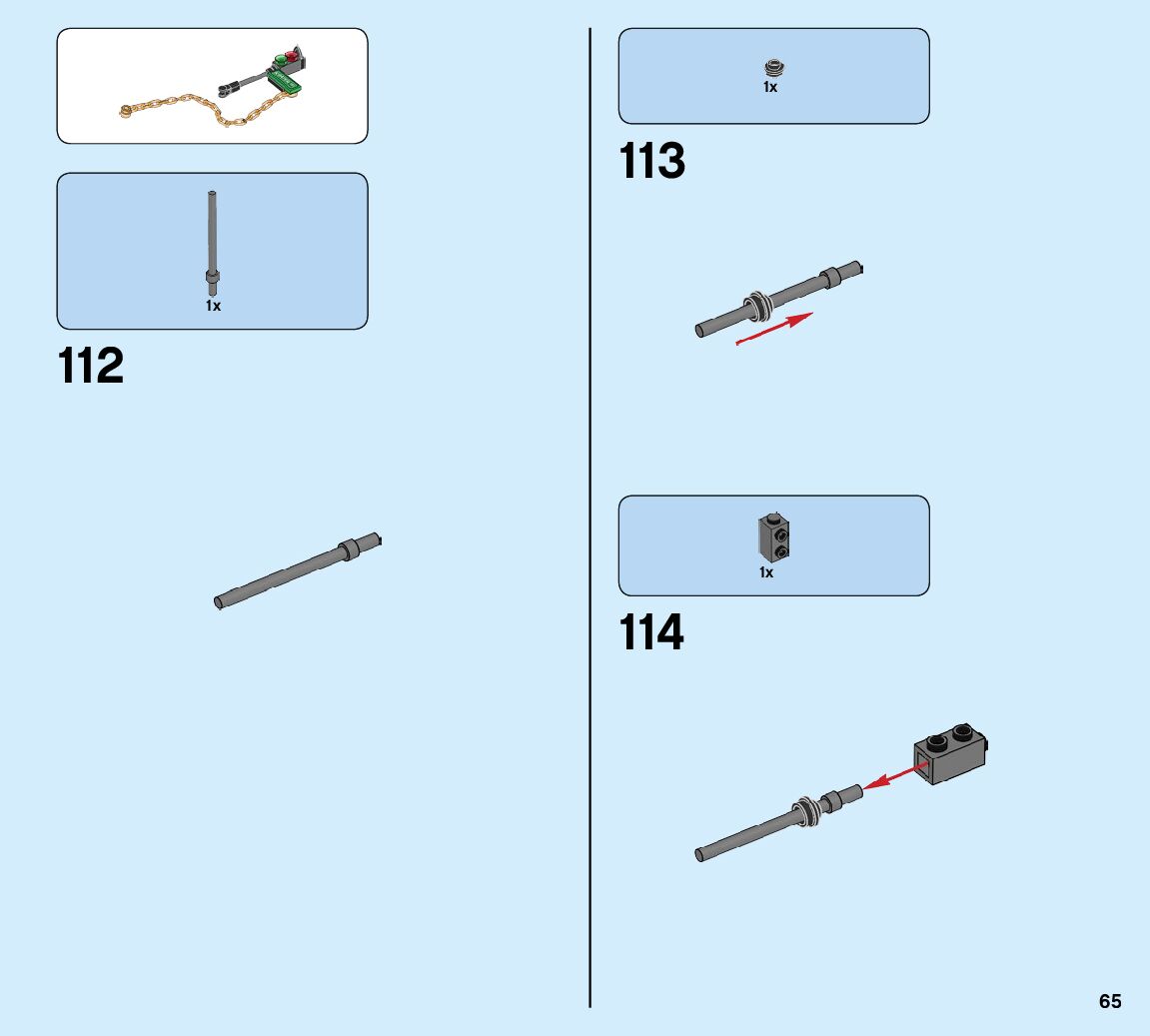 1x

112

1x

113

1x

114

65