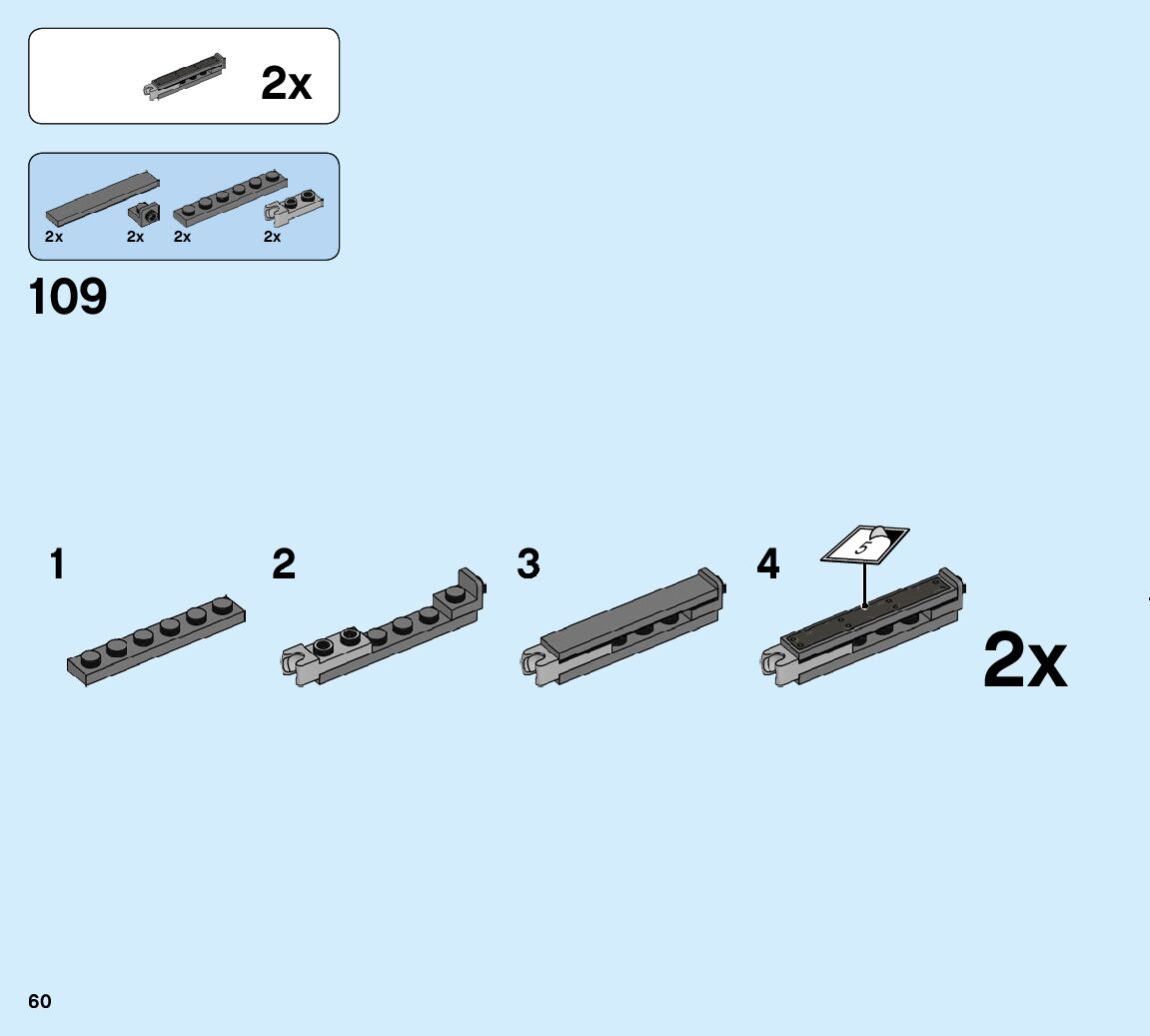 2x

2x
2x
2x
2x

109

1

2

3

4

5

2x

60