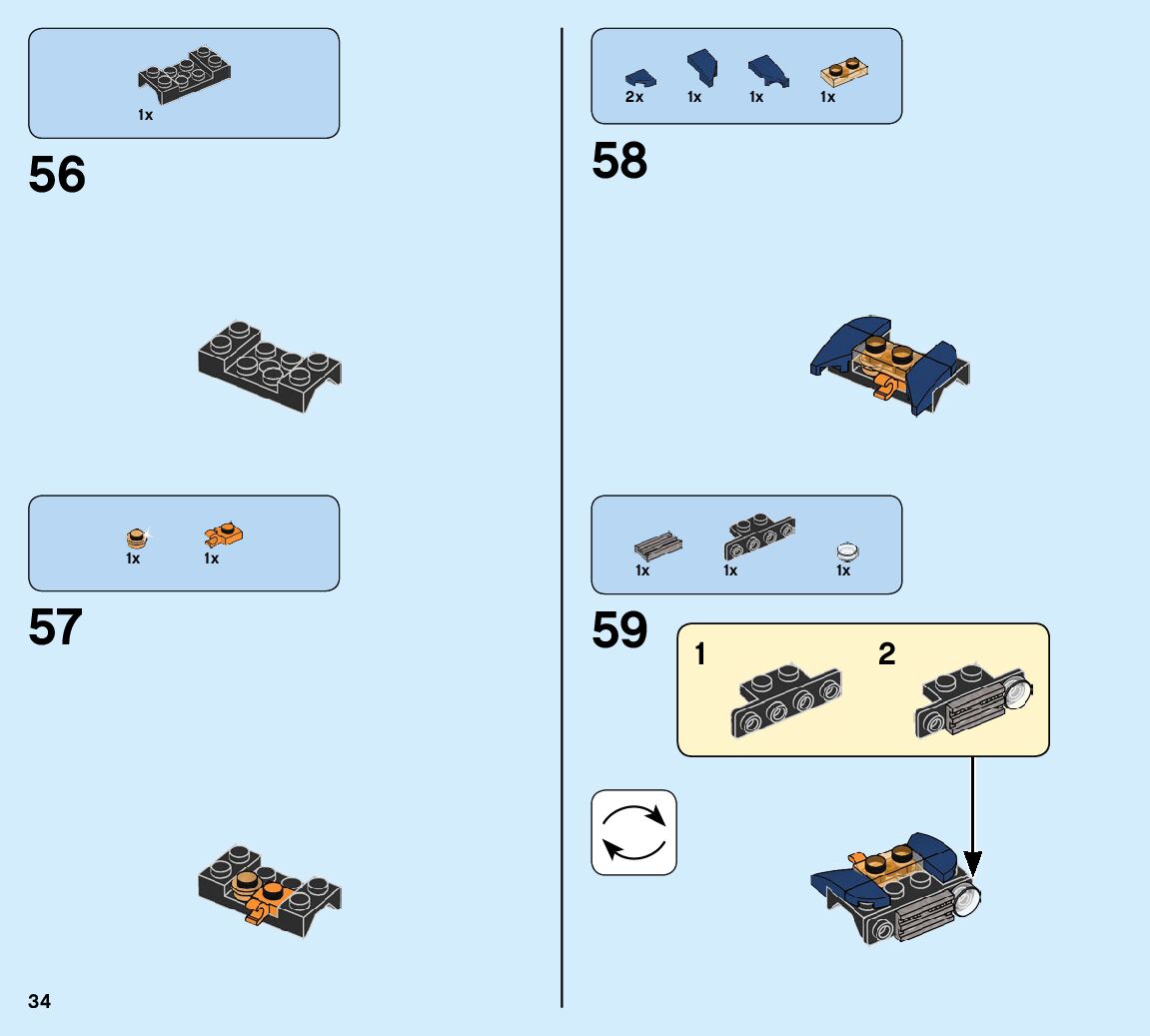 1x

56

1x 1x

57

34

2x 1x 1x 1x

58

1x 1x 1x

59

1

2